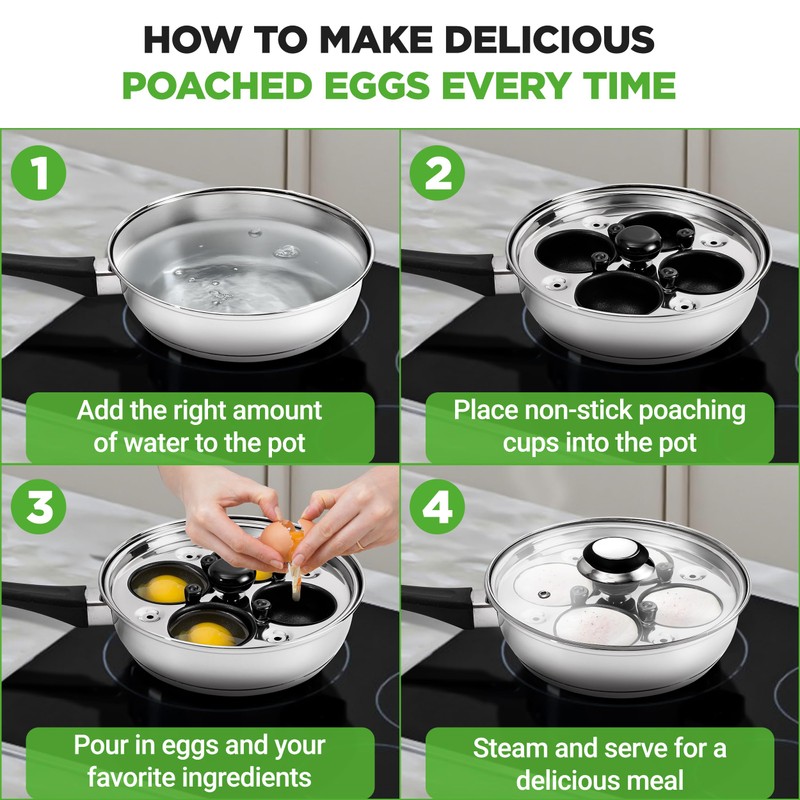 HOW TO MAKE DELICIOUS
POACHED EGGS EVERY TIME

1

Add the right amount of water to the pot

2

Place non-stick poaching cups into the pot

3

Pour in eggs and your favorite ingredients

4

Steam and serve for a delicious meal