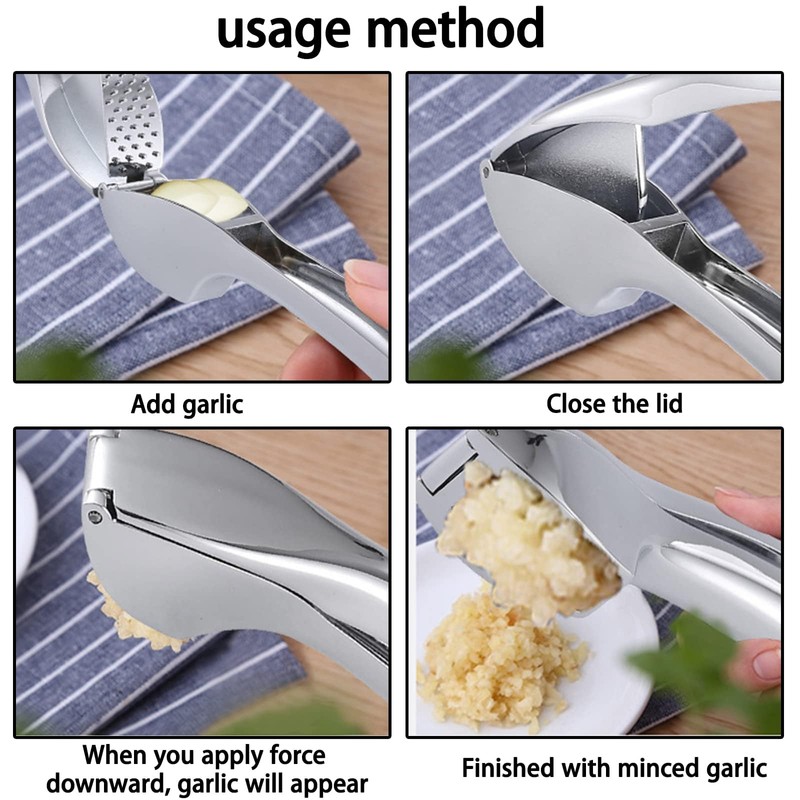 usage method

Add garlic

Close the lid

When you apply force downward, garlic will appear

Finished with minced garlic