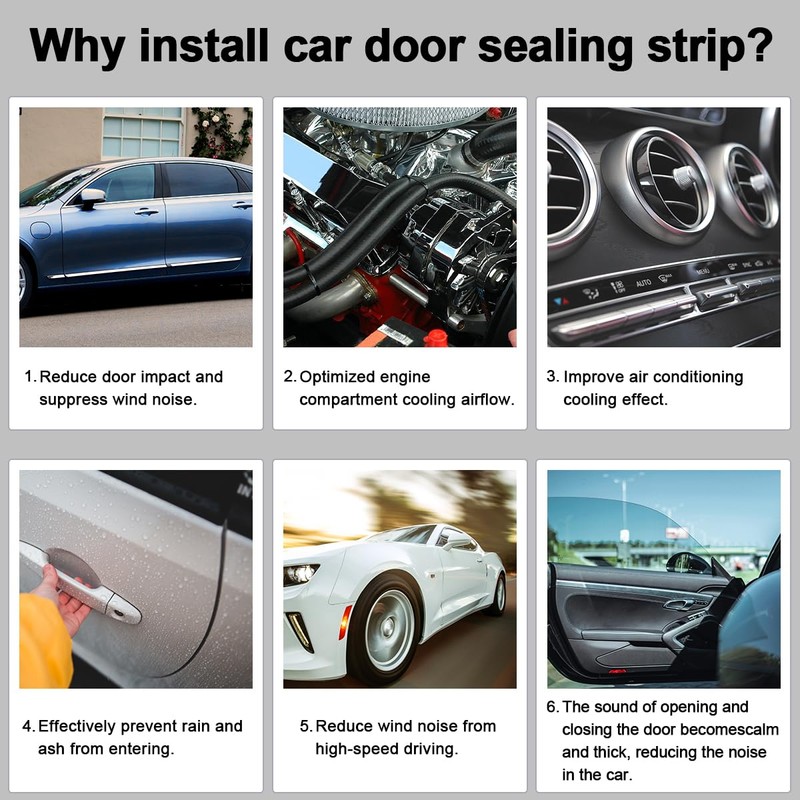 Why install car door sealing strip?

1. Reduce door impact and suppress wind noise.

2. Optimized engine compartment cooling airflow.

3. Improve air conditioning cooling effect.

4. Effectively prevent rain and ash from entering.

5. Reduce wind noise from high-speed driving.

6. The sound of opening and closing the door becomescalm and thick, reducing the noise in the car.