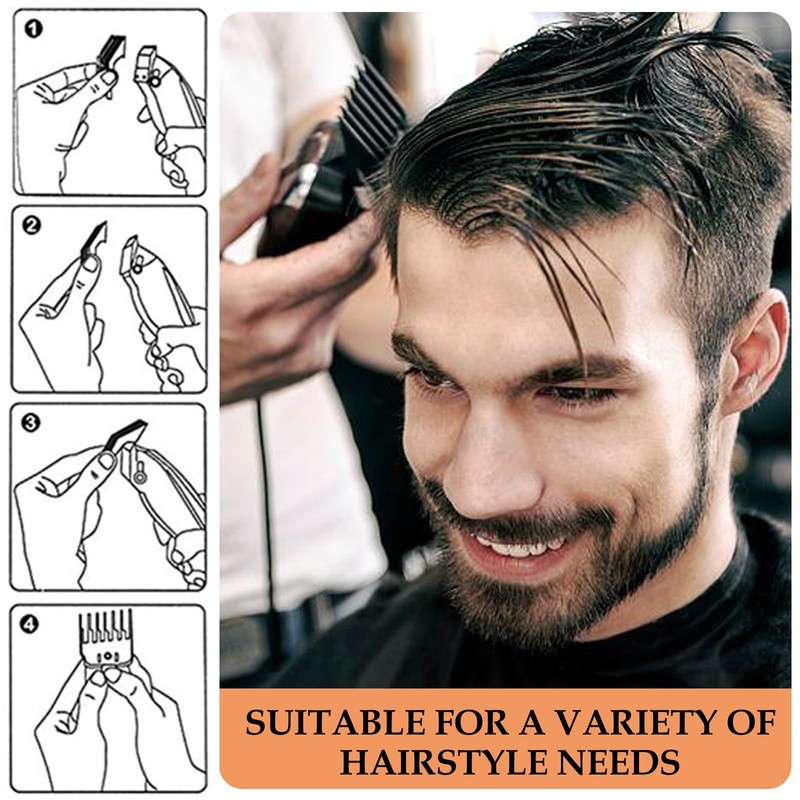 1

2

3

4

SUITABLE FOR A VARIETY OF HAIRSTYLE NEEDS