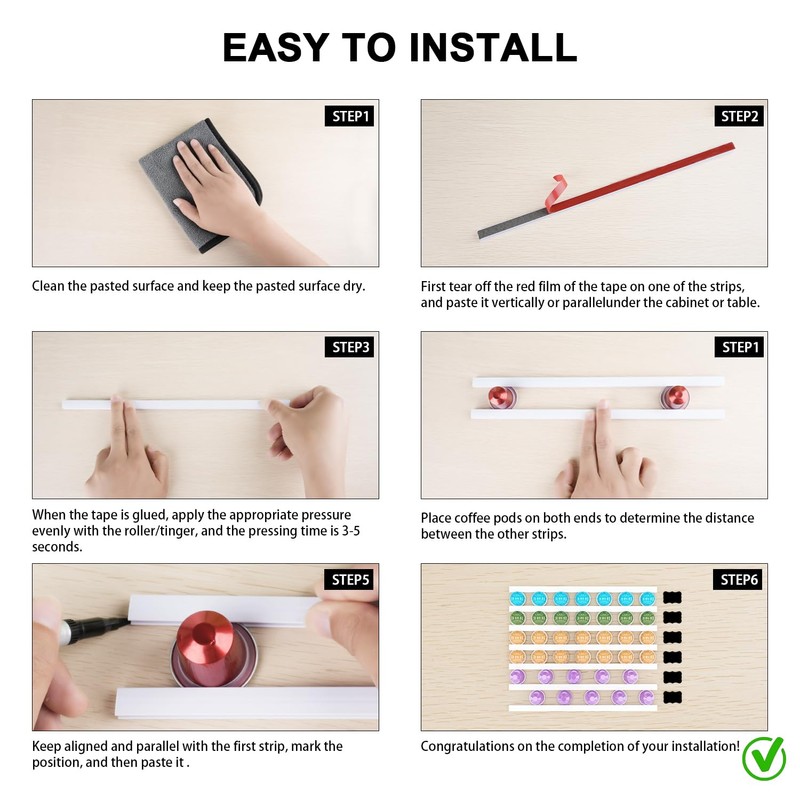 EASY TO INSTALL

STEP1

Clean the pasted surface and keep the pasted surface dry.

STEP2

First tear off the red film of the tape on one of the strips, and paste it vertically or parallelunder the cabinet or table.

STEP3

When the tape is glued, apply the appropriate pressure evenly with the roller/tinger, and the pressing time is 3-5 seconds.

STEP1

Place coffee pods on both ends to determine the distance between the other strips.

STEP5

Keep aligned and parallel with the first strip, mark the position, and then paste it .

STEP6

Congratulations on the completion of your installation!