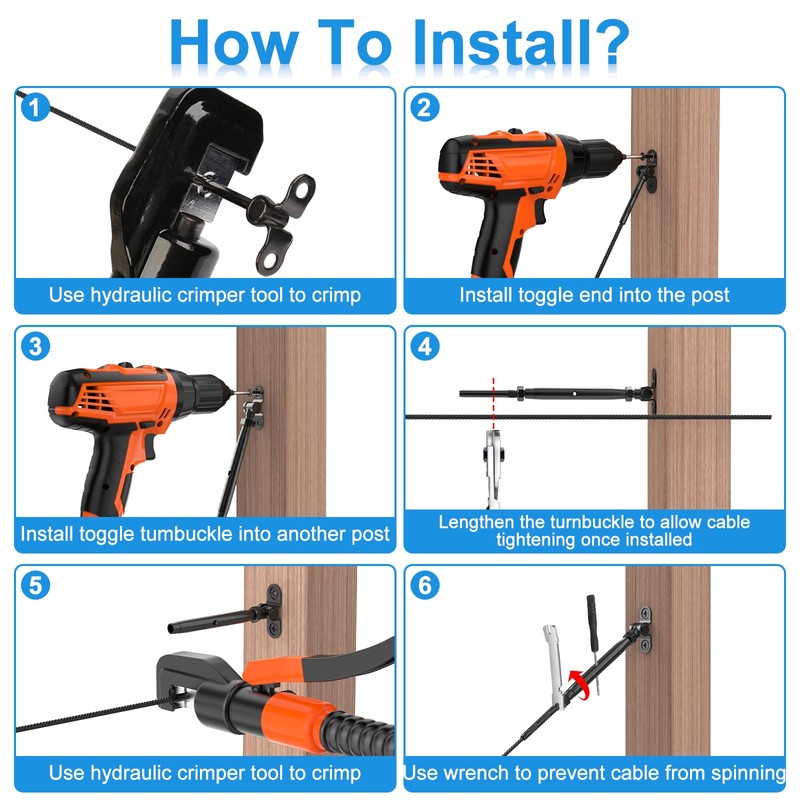 How To Install?

1
Use hydraulic crimper tool to crimp

2
Install toggle end into the post

3
Install toggle tumbuckle into another post

4
Lengthen the turnbuckle to allow cable tightening once installed

5
Use hydraulic crimper tool to crimp

6
Use wrench to prevent cable from spinning