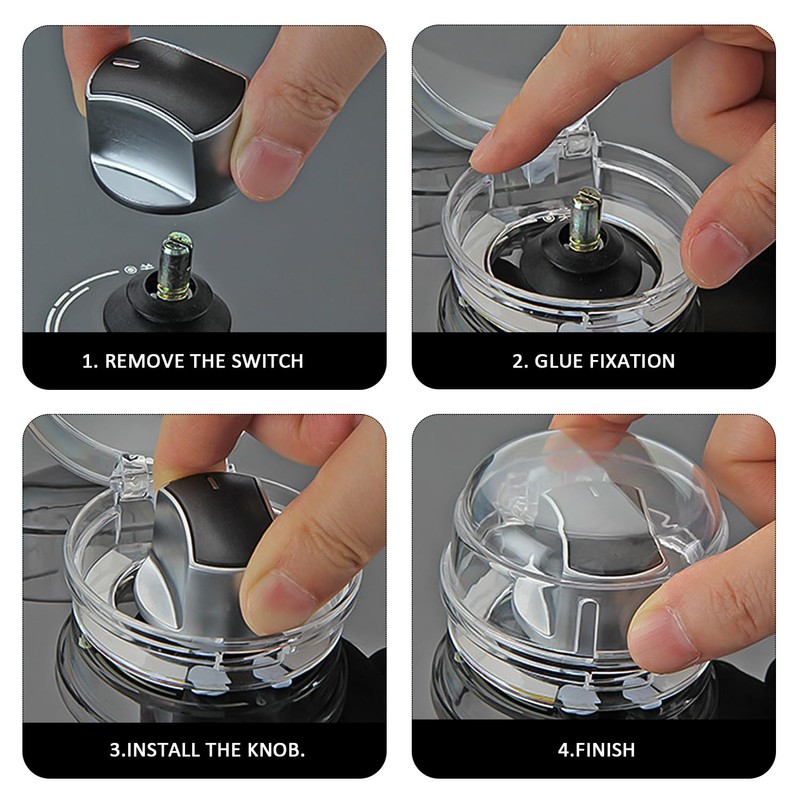 1. REMOVE THE SWITCH

2. GLUE FIXATION

3.INSTALL THE KNOB.

4.FINISH