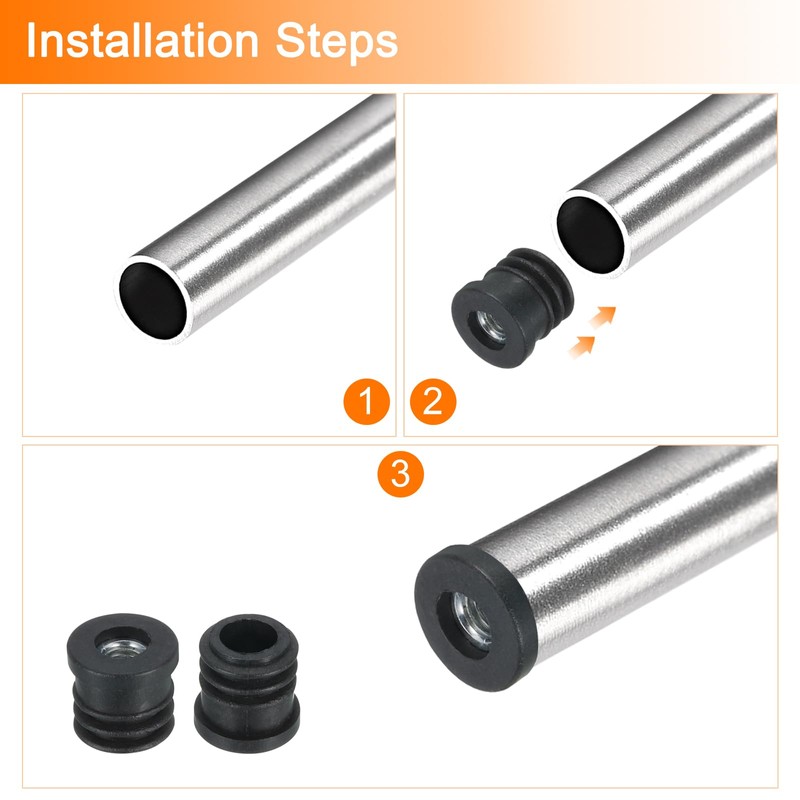 Installation Steps

1

2

3