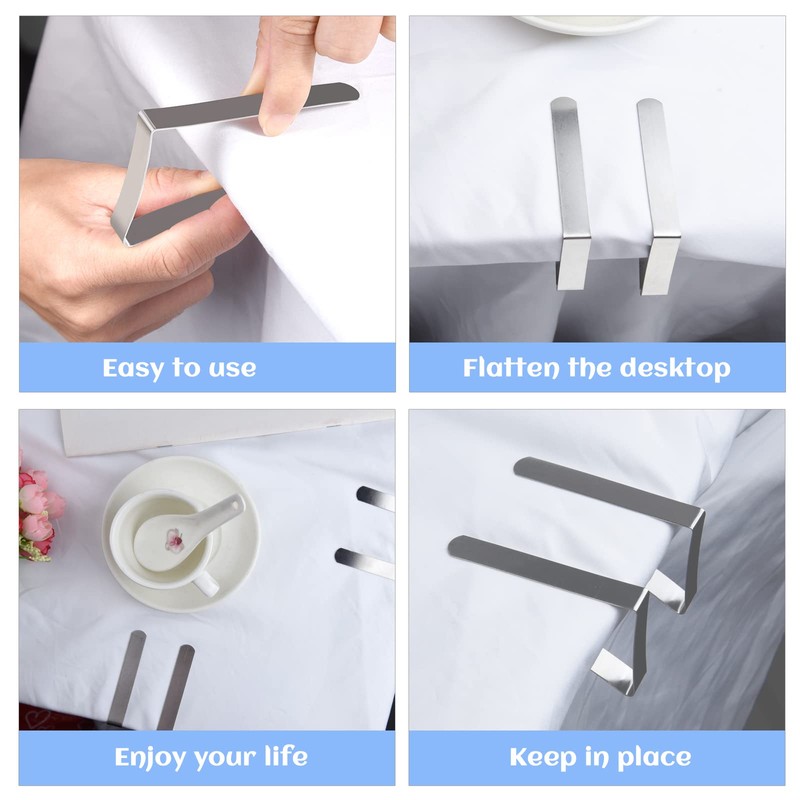 Easy to use

Flatten the desktop

Enjoy your life

Keep in place