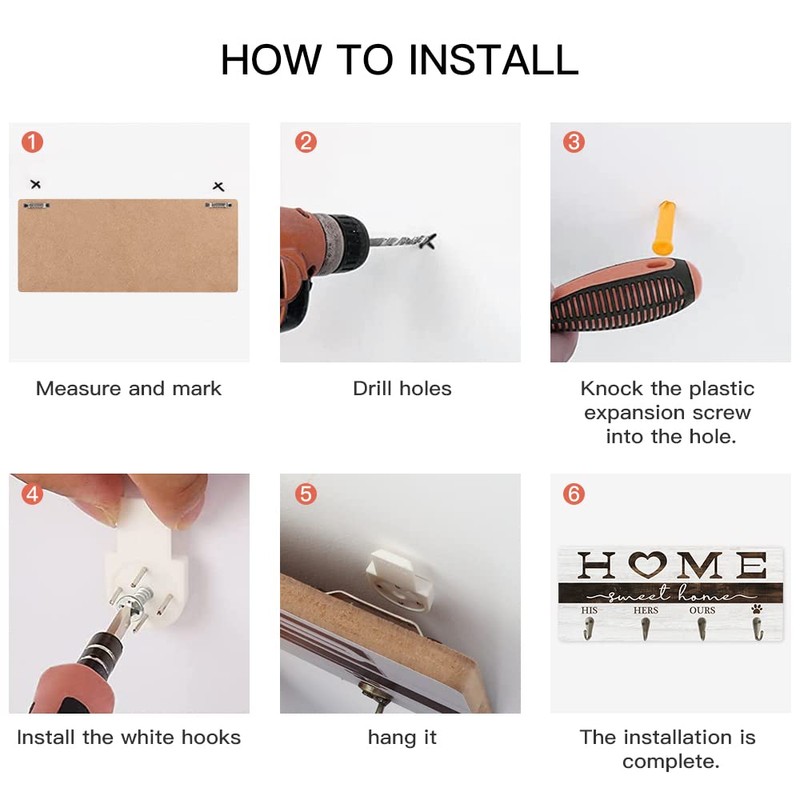 HOW TO INSTALL

1

Measure and mark

2

Drill holes

3

Knock the plastic expansion screw into the hole.

4

Install the white hooks

5

hang it

6

HOME
sweet home
HIS HERS OURS

The installation is complete.