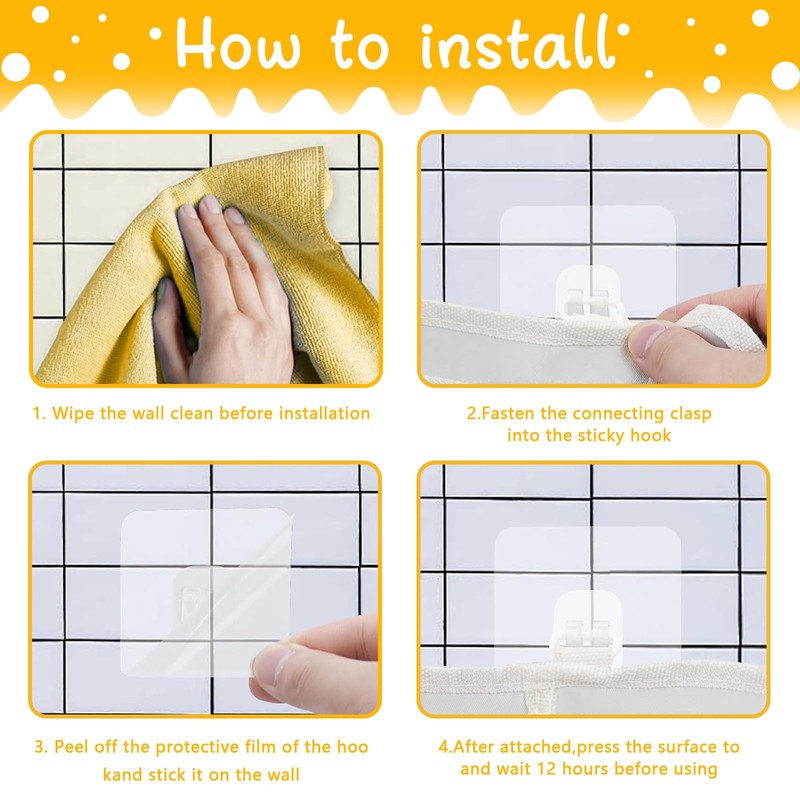 How to install

1. Wipe the wall clean before installation

2.Fasten the connecting clasp into the sticky hook

3. Peel off the protective film of the hoo kand stick it on the wall

4.After attached,press the surface to and wait 12 hours before using