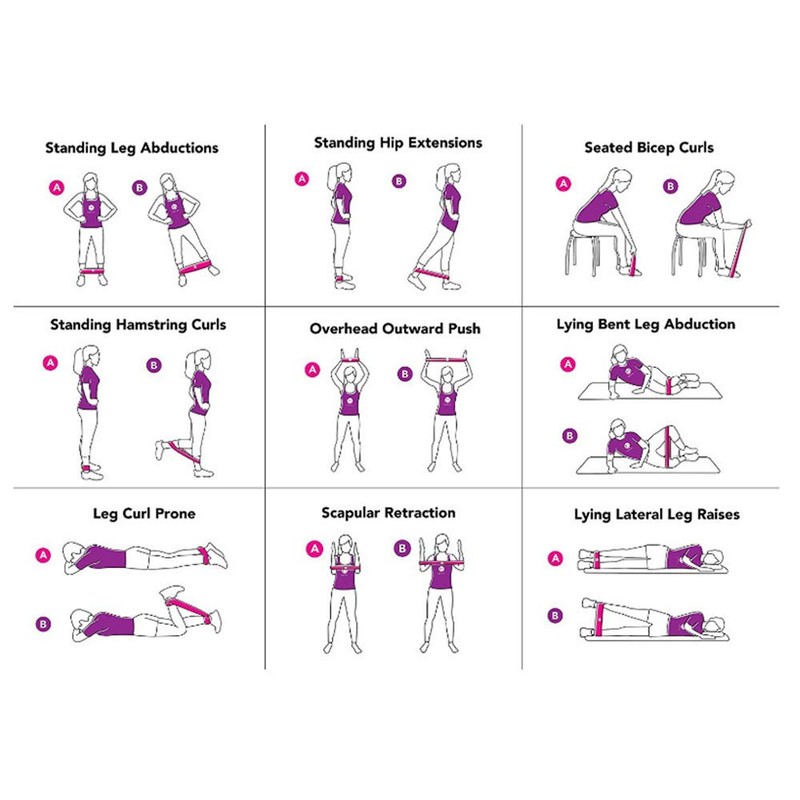 Standing Leg Abductions

A B

Standing Hip Extensions

A B

Seated Bicep Curls

A B

Standing Hamstring Curls

A B

Overhead Outward Push

A B

Lying Bent Leg Abduction

A

B

Leg Curl Prone

A

B

Scapular Retraction

A B

Lying Lateral Leg Raises

A

B