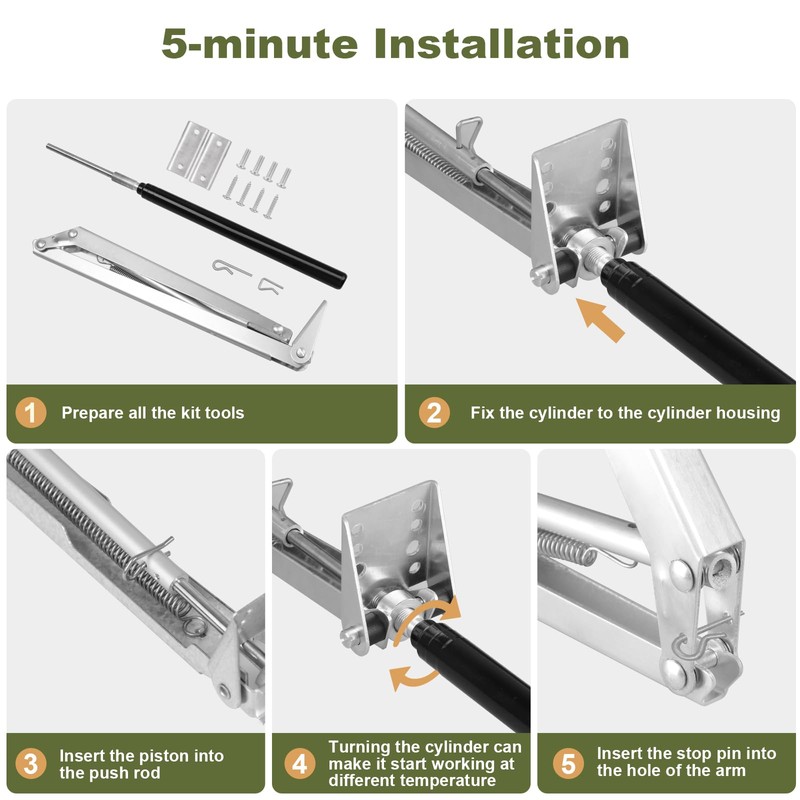 5-minute Installation

1 Prepare all the kit tools

2 Fix the cylinder to the cylinder housing

3 Insert the piston into the push rod

4 Turning the cylinder can make it start working at different temperature

5 Insert the stop pin into the hole of the arm