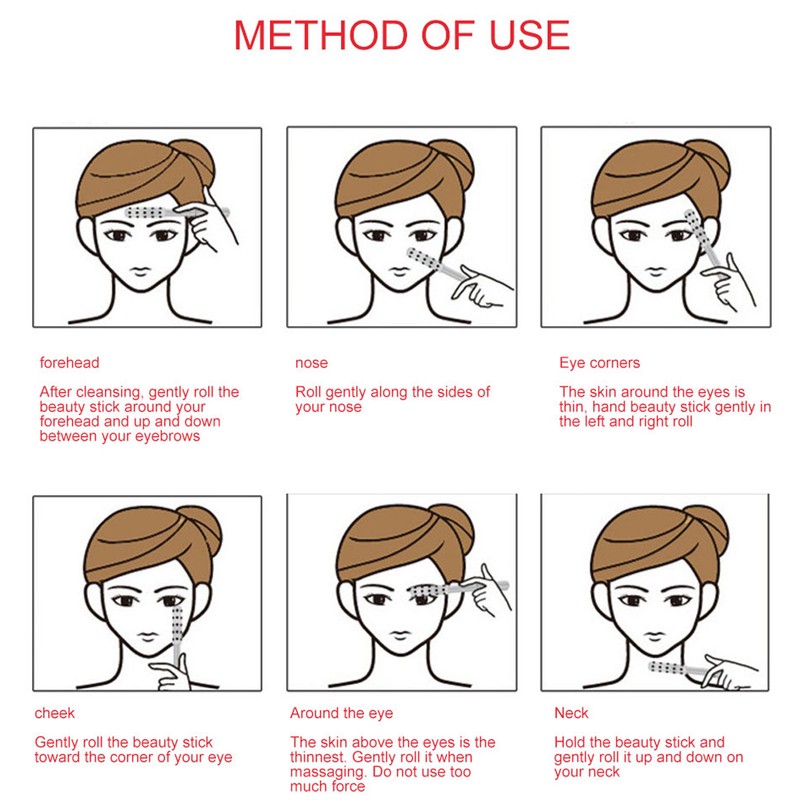 METHOD OF USE

forehead

After cleansing, gently roll the beauty stick around your forehead and up and down between your eyebrows

nose

Roll gently along the sides of your nose

Eye corners

The skin around the eyes is thin, hand beauty stick gently in the left and right roll

cheek

Gently roll the beauty stick toward the corner of your eye

Around the eye

The skin above the eyes is the thinnest. Gently roll it when massaging. Do not use too much force

Neck

Hold the beauty stick and gently roll it up and down on your neck