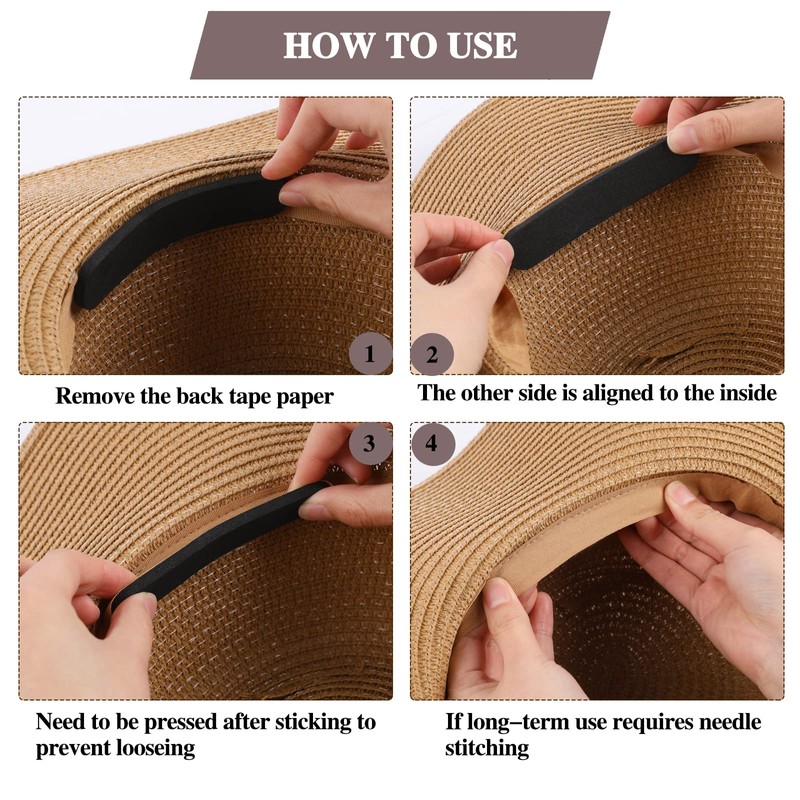 HOW TO USE

1

Remove the back tape paper

2

The other side is aligned to the inside

3

Need to be pressed after sticking to prevent looseing

4

If long–term use requires needle stitching