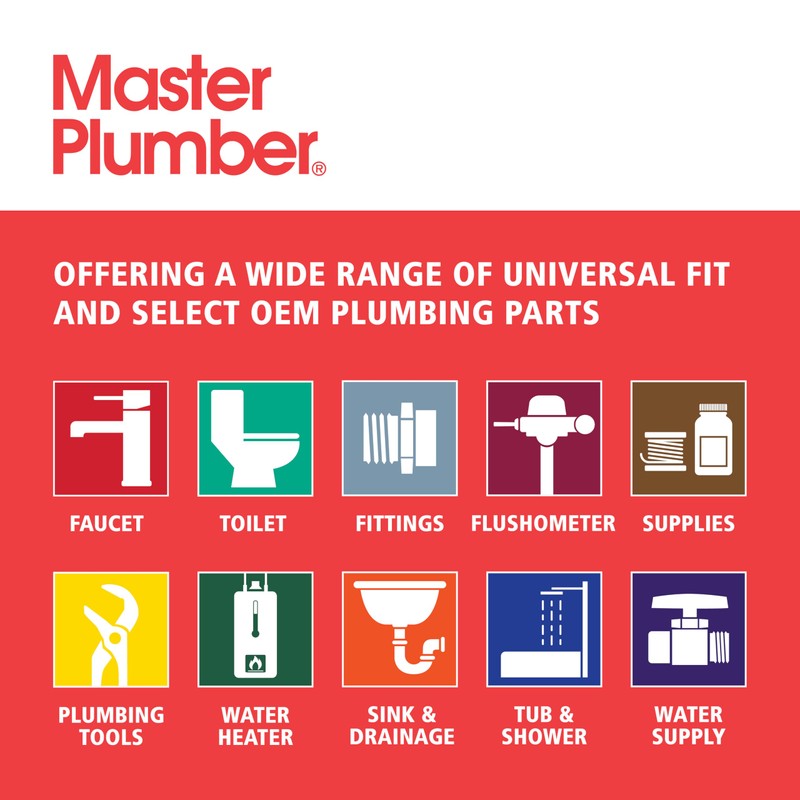 Master Plumber®

OFFERING A WIDE RANGE OF UNIVERSAL FIT AND SELECT OEM PLUMBING PARTS

FAUCET

TOILET

FITTINGS

FLUSHOMETER

SUPPLIES

PLUMBING TOOLS

WATER HEATER

SINK & DRAINAGE

TUB & SHOWER

WATER SUPPLY