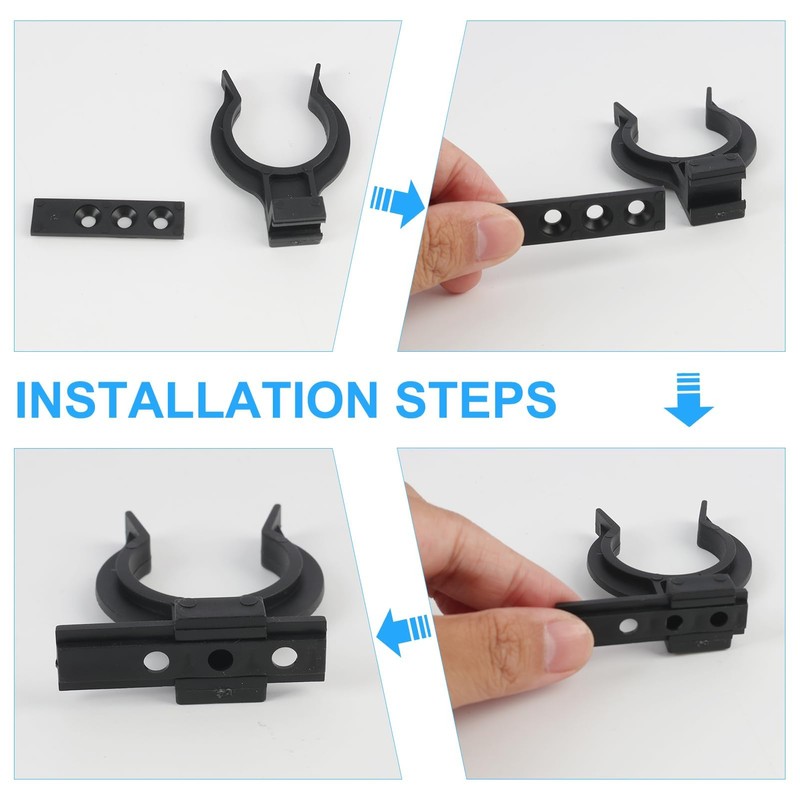 INSTALLATION STEPS