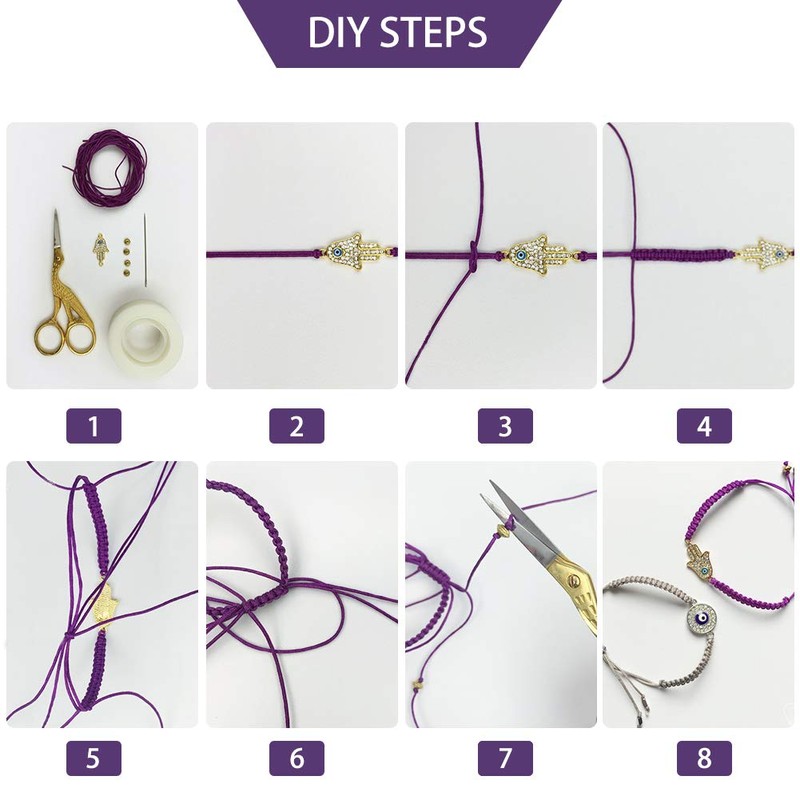 DIY STEPS

1

2

3

4

5

6

7

8