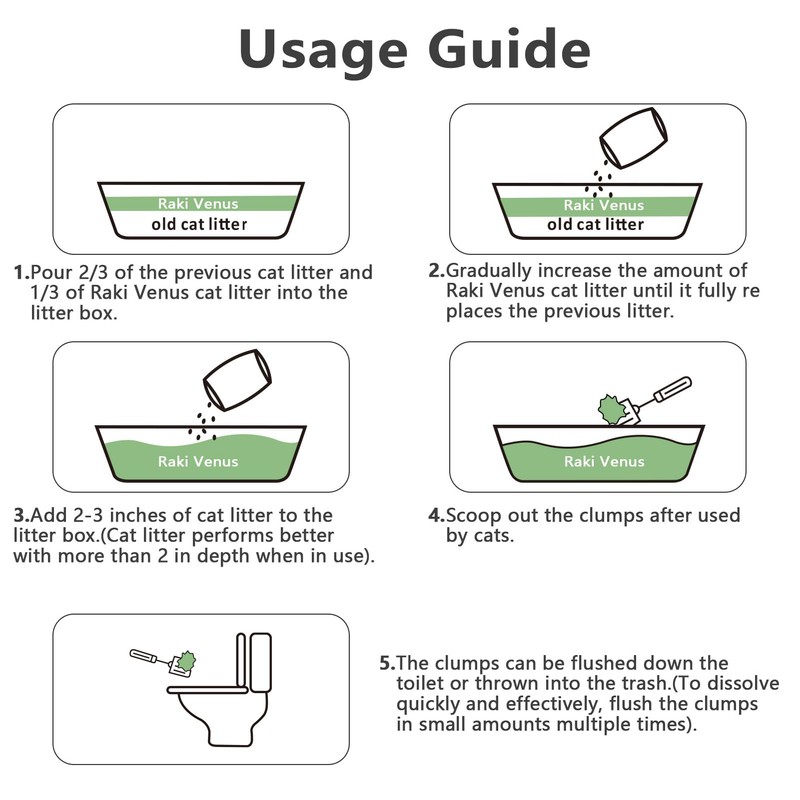 Usage Guide

Raki Venus
old cat litter

1.Pour 2/3 of the previous cat litter and 1/3 of Raki Venus cat litter into the litter box.

Raki Venus
old cat litter

2.Gradually increase the amount of Raki Venus cat litter until it fully re places the previous litter.

Raki Venus

3.Add 2-3 inches of cat litter to the litter box.(Cat litter performs better with more than 2 in depth when in use).

Raki Venus

4.Scoop out the clumps after used by cats.

5.The clumps can be flushed down the toilet or thrown into the trash.(To dissolve quickly and effectively, flush the clumps in small amounts multiple times).