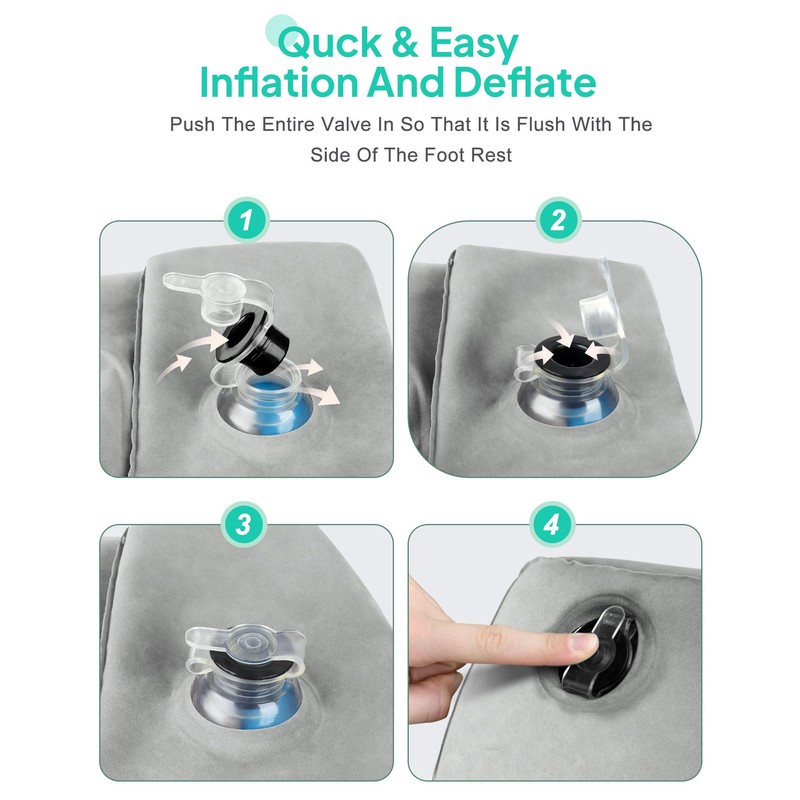 Quck & Easy
Inflation And Deflate

Push The Entire Valve In So That It Is Flush With The Side Of The Foot Rest

1

2

3

4