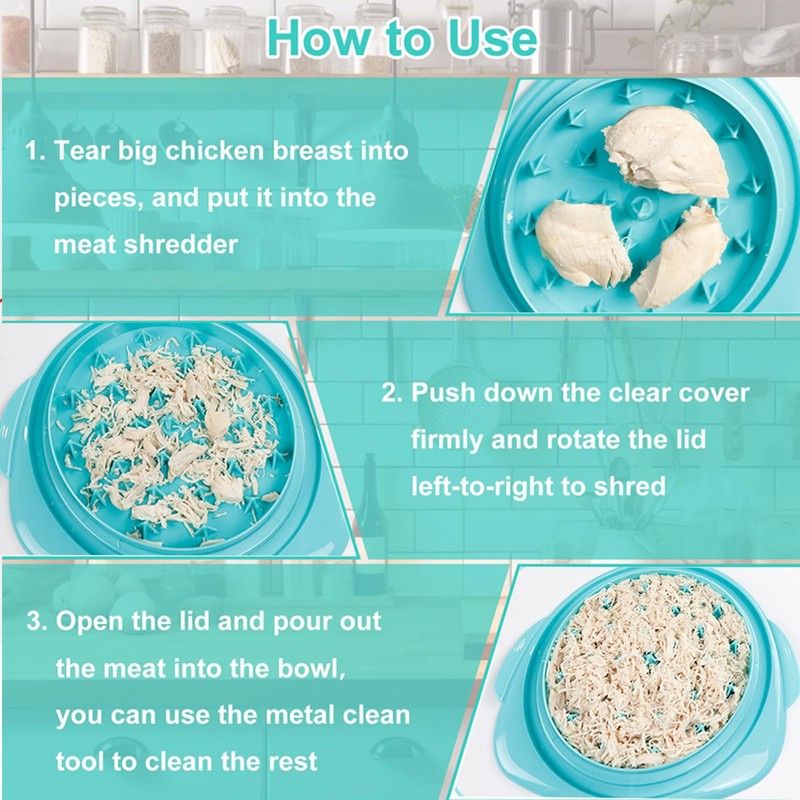 How to Use

1. Tear big chicken breast into pieces, and put it into the meat shredder

2. Push down the clear cover firmly and rotate the lid left-to-right to shred

3. Open the lid and pour out the meat into the bowl, you can use the metal clean tool to clean the rest