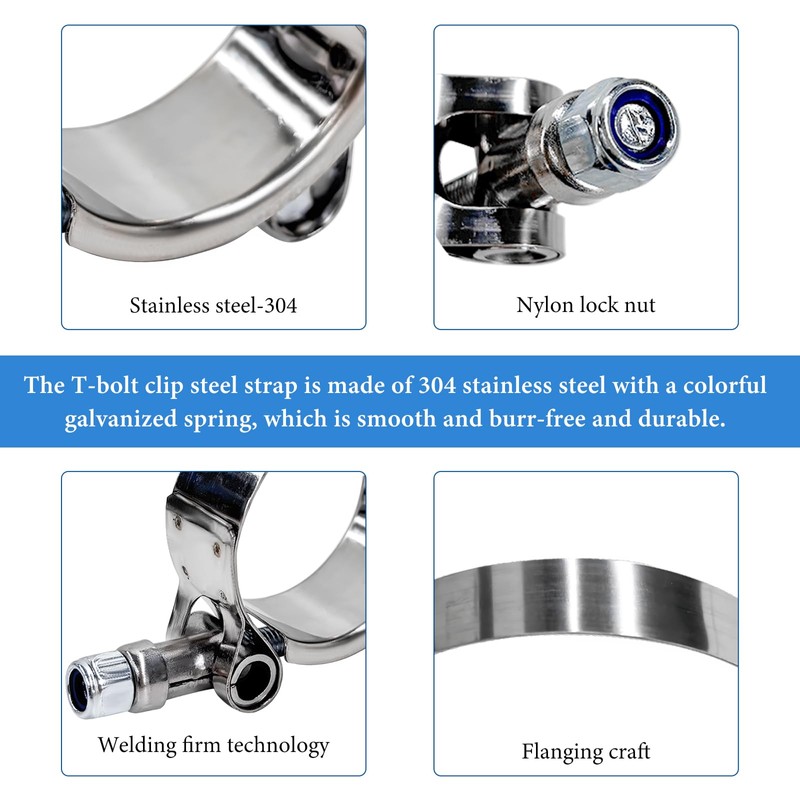 Stainless steel-304

Nylon lock nut

The T-bolt clip steel strap is made of 304 stainless steel with a colorful galvanized spring, which is smooth and burr-free and durable.

Welding firm technology

Flanging craft