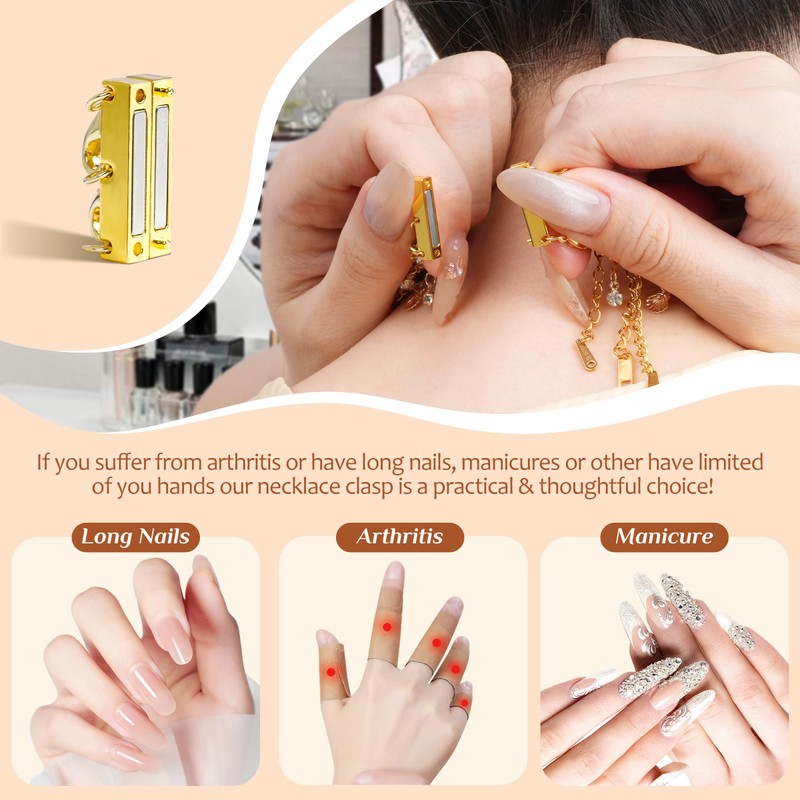 If you suffer from arthritis or have long nails, manicures or other have limited of you hands our necklace clasp is a practical & thoughtful choice!

Long Nails

Arthritis

Manicure