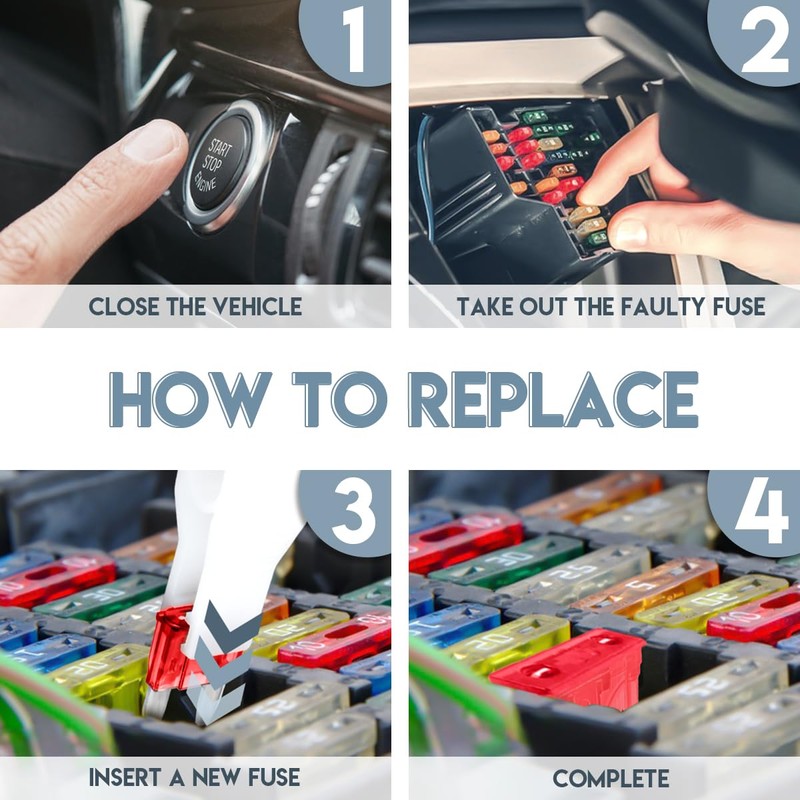 1

START
STOP
ENGINE

CLOSE THE VEHICLE

2

TAKE OUT THE FAULTY FUSE

HOW TO REPLACE

3

INSERT A NEW FUSE

4

COMPLETE