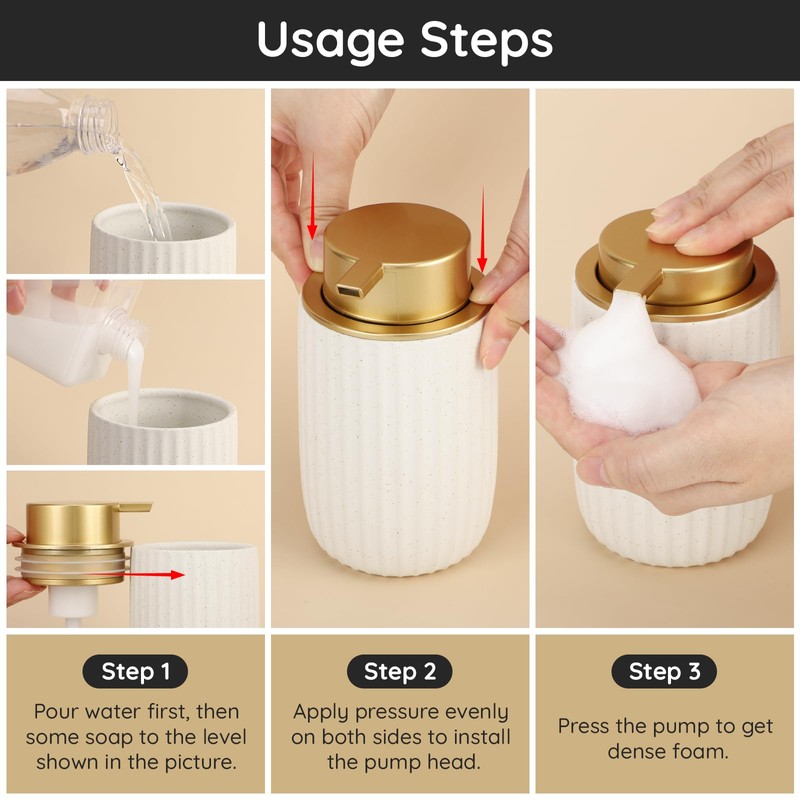 Usage Steps

Step 1
Pour water first, then some soap to the level shown in the picture.

Step 2
Apply pressure evenly on both sides to install the pump head.

Step 3
Press the pump to get dense foam.