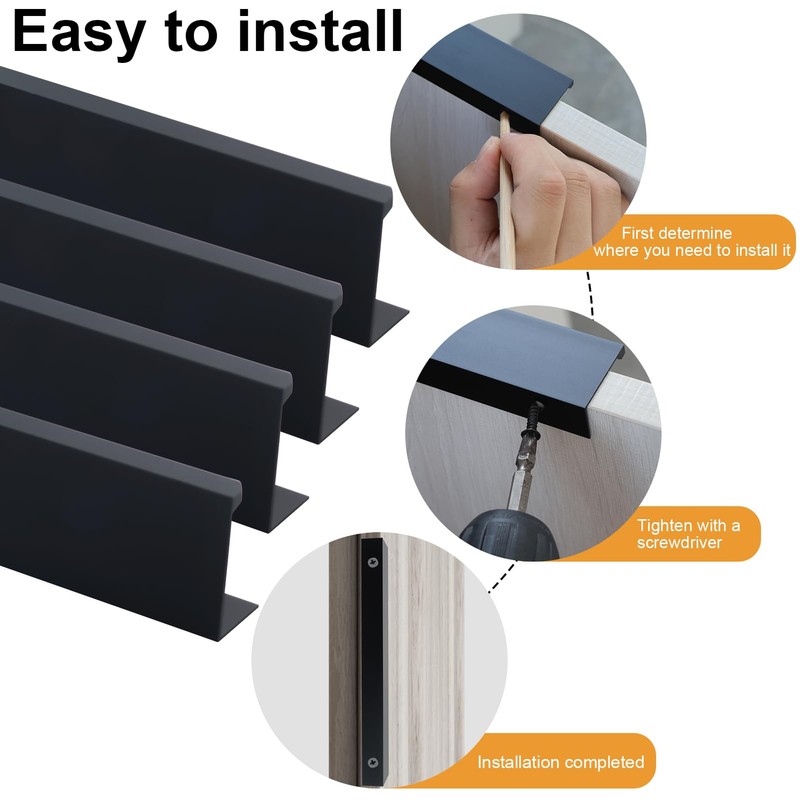 Easy to install

First determine where you need to install it

Tighten with a screwdriver

Installation completed