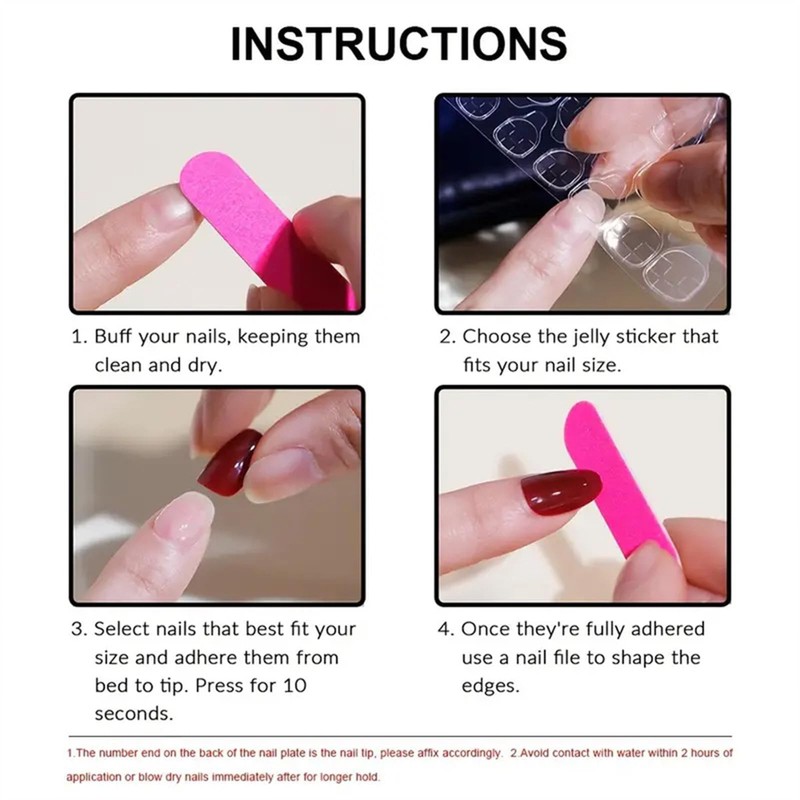 INSTRUCTIONS

1. Buff your nails, keeping them clean and dry.

2. Choose the jelly sticker that fits your nail size.

3. Select nails that best fit your size and adhere them from bed to tip. Press for 10 seconds.

4. Once they're fully adhered use a nail file to shape the edges.

1.The number end on the back of the nail plate is the nail tip, please affix accordingly. 2.Avoid contact with water within 2 hours of application or blow dry nails immediately after for longer hold.