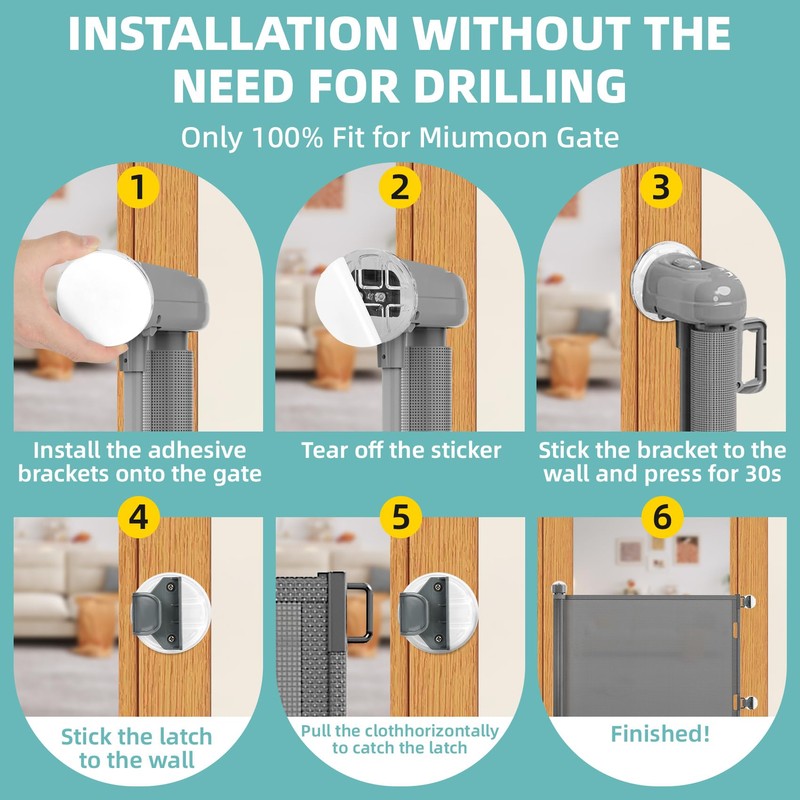 INSTALLATION WITHOUT THE NEED FOR DRILLING

Only 100% Fit for Miumoon Gate

1

Install the adhesive brackets onto the gate

2

Tear off the sticker

3

Stick the bracket to the wall and press for 30s

4

Stick the latch to the wall

5

Pull the clothhorizontally to catch the latch

6

Finished!