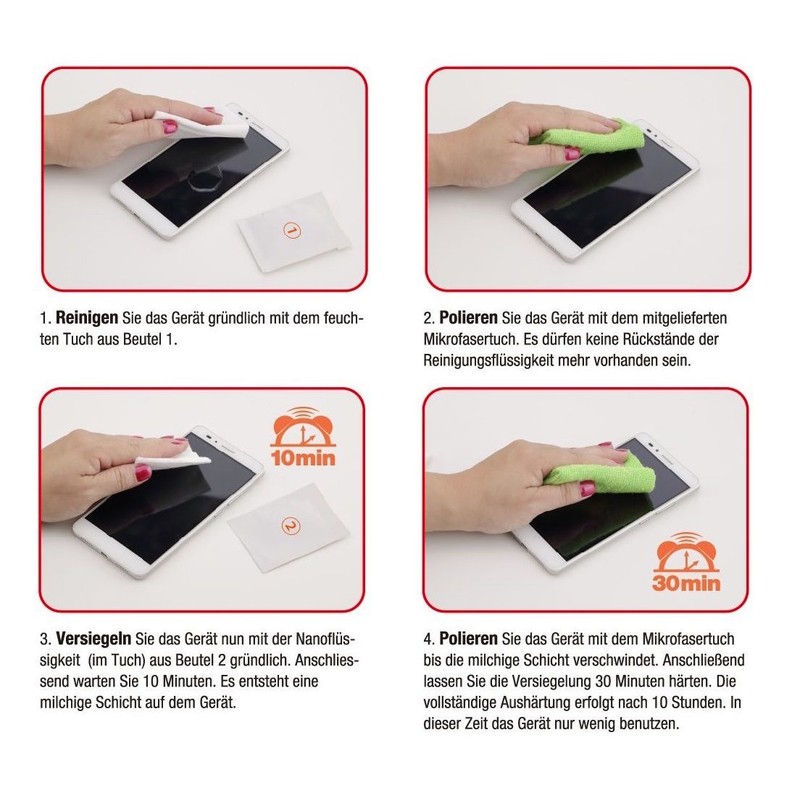 1

1. **Reinigen** Sie das Gerät gründlich mit dem feuchten Tuch aus Beutel 1.

2. **Polieren** Sie das Gerät mit dem mitgelieferten Mikrofasertuch. Es dürfen keine Rückstände der Reinigungsflüssigkeit mehr vorhanden sein.

10min

2

3. **Versiegeln** Sie das Gerät nun mit der Nanoflüssigkeit (im Tuch) aus Beutel 2 gründlich. Anschliessend warten Sie 10 Minuten. Es entsteht eine milchige Schicht auf dem Gerät.

30min

4. **Polieren** Sie das Gerät mit dem Mikrofasertuch bis die milchige Schicht verschwindet. Anschließend lassen Sie die Versiegelung 30 Minuten härten. Die vollständige Aushärtung erfolgt nach 10 Stunden. In dieser Zeit das Gerät nur wenig benutzen.