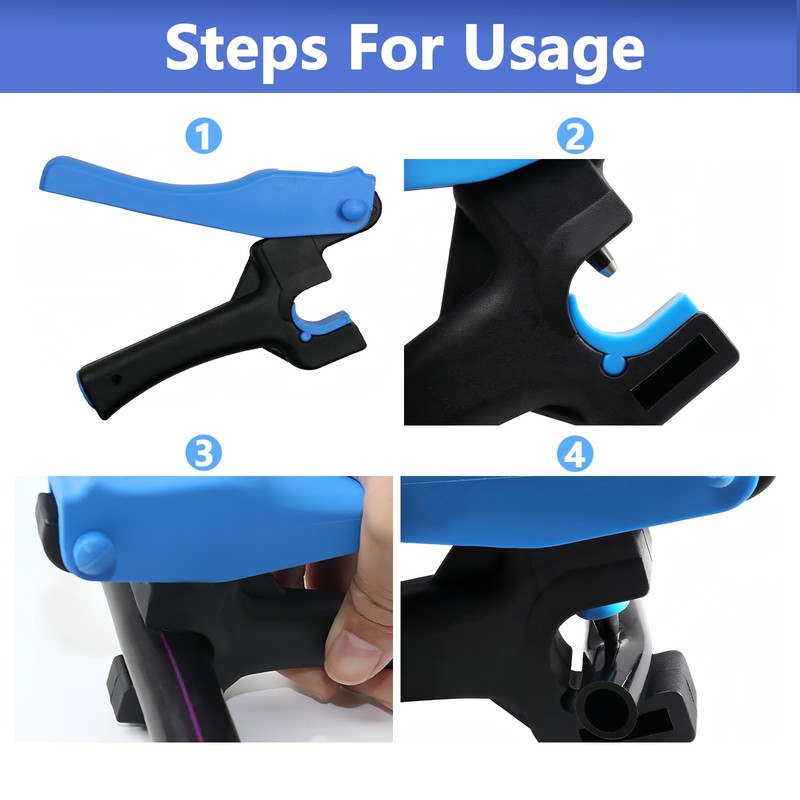 Steps For Usage

1

2

3

4