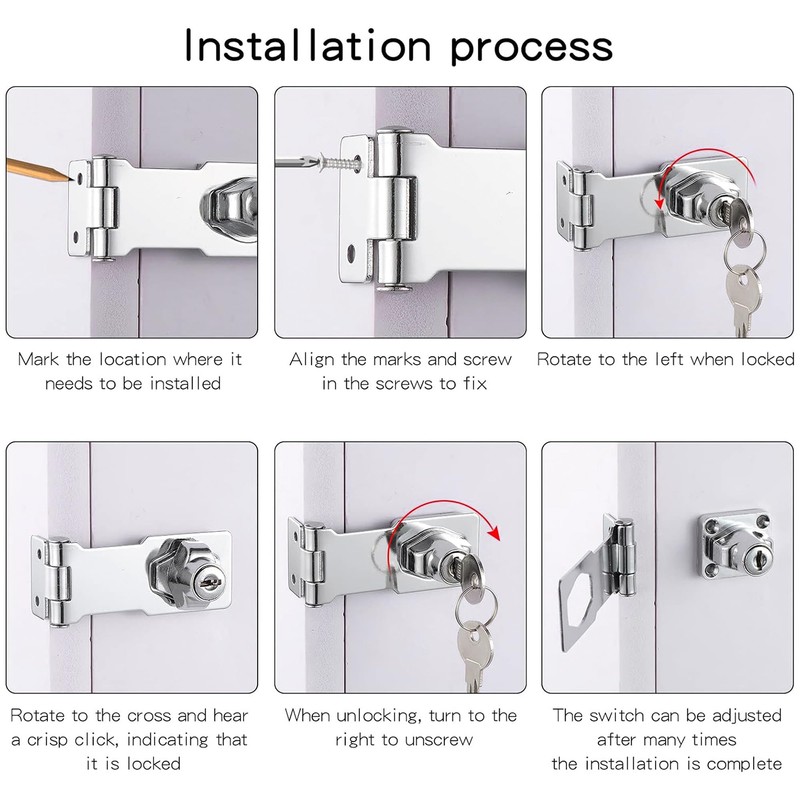 Installation process

Mark the location where it needs to be installed

Align the marks and screw in the screws to fix

Rotate to the left when locked

Rotate to the cross and hear a crisp click, indicating that it is locked

When unlocking, turn to the right to unscrew

The switch can be adjusted after many times
the installation is complete