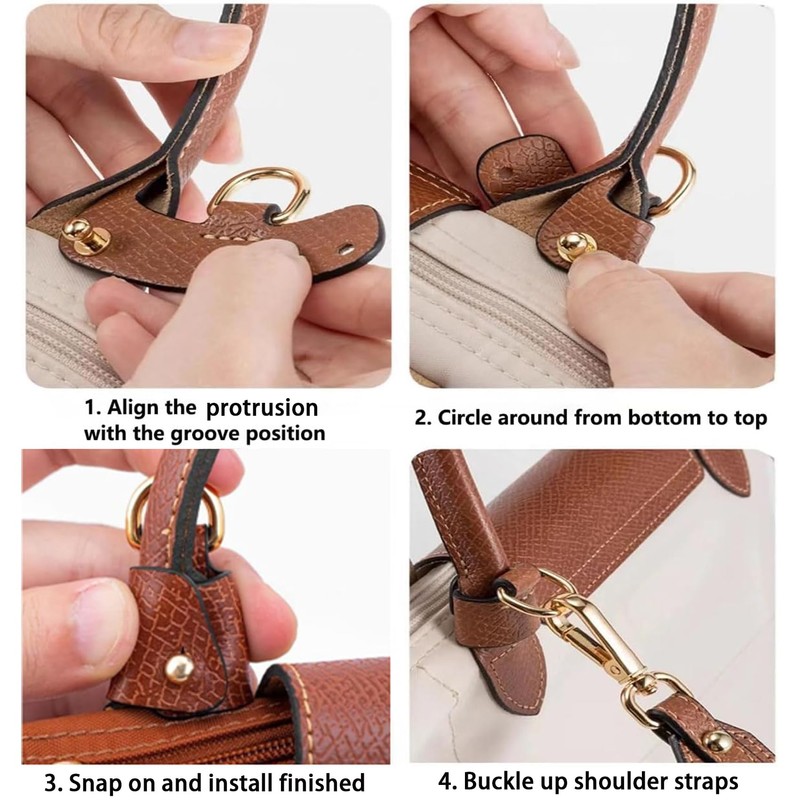 1. Align the protrusion with the groove position

2. Circle around from bottom to top

3. Snap on and install finished

4. Buckle up shoulder straps