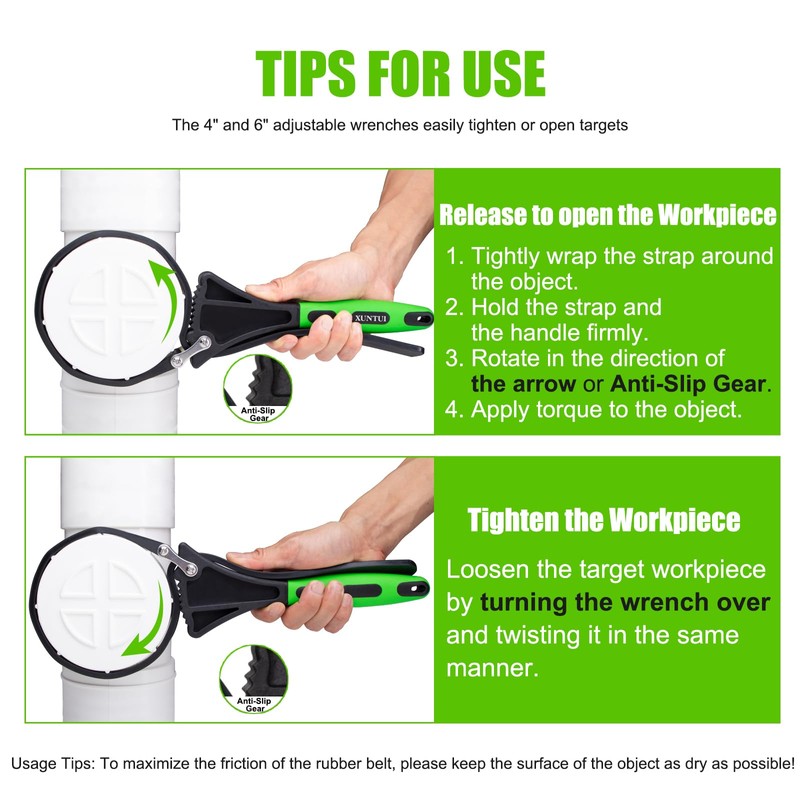 TIPS FOR USE

The 4" and 6" adjustable wrenches easily tighten or open targets

XUNTUI

Anti-Slip Gear

Release to open the Workpiece

1. Tightly wrap the strap around the object.
2. Hold the strap and the handle firmly.
3. Rotate in the direction of the arrow or Anti-Slip Gear.
4. Apply torque to the object.

Anti-Slip Gear

Tighten the Workpiece

Loosen the target workpiece by turning the wrench over and twisting it in the same manner.

Usage Tips: To maximize the friction of the rubber belt, please keep the surface of the object as dry as possible!