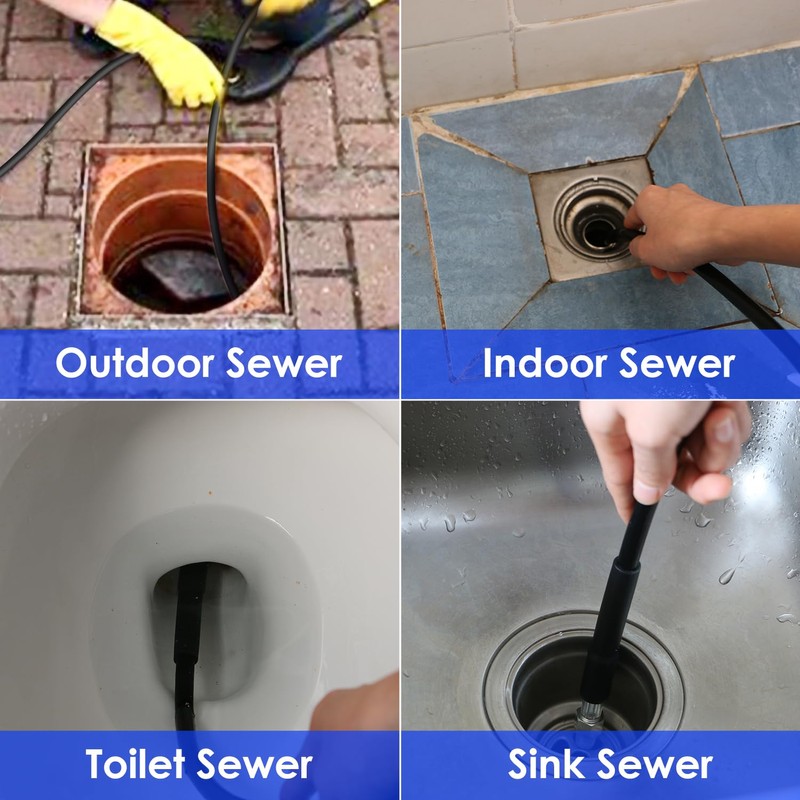 Outdoor Sewer

Indoor Sewer

Toilet Sewer

Sink Sewer