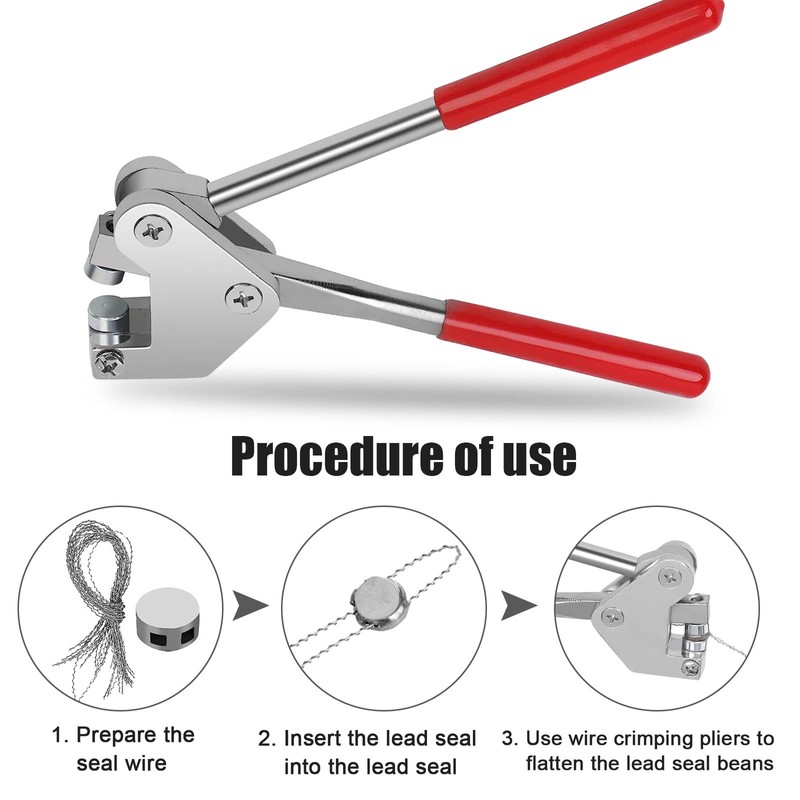 Procedure of use

1. Prepare the seal wire

2. Insert the lead seal into the lead seal

3. Use wire crimping pliers to flatten the lead seal beans