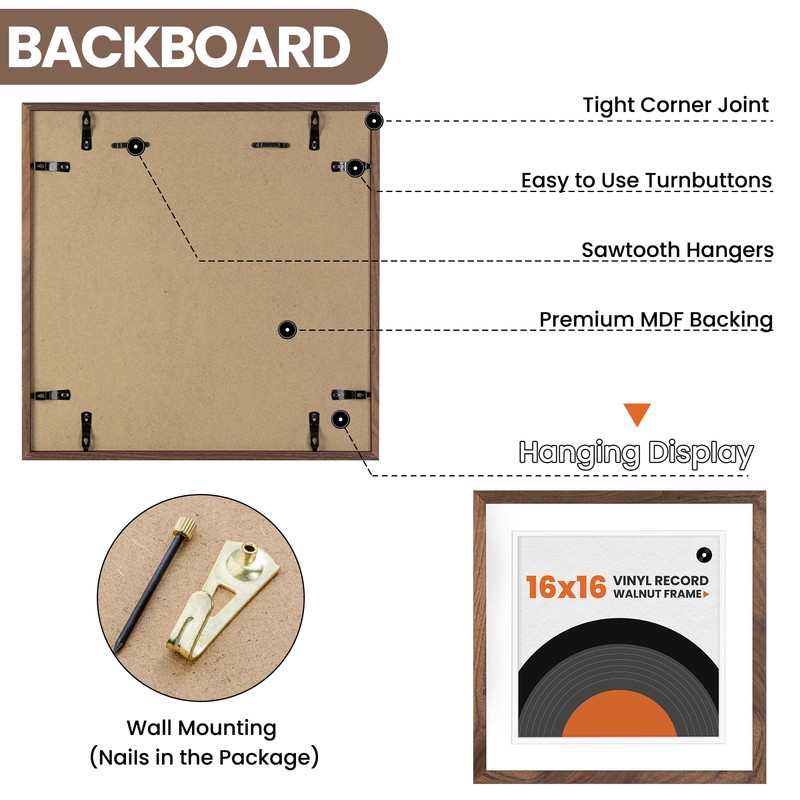 BACKBOARD

Tight Corner Joint

Easy to Use Turnbuttons

Sawtooth Hangers

Premium MDF Backing

Hanging Display

Wall Mounting
(Nails in the Package)

16x16 VINYL RECORD WALNUT FRAME