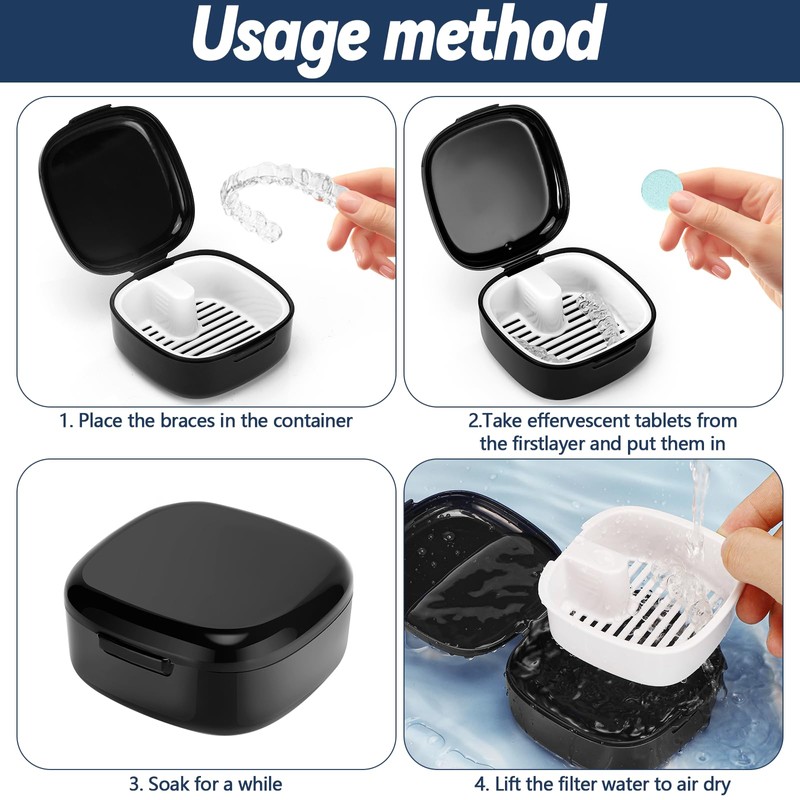 Usage method

1. Place the braces in the container

2.Take effervescent tablets from the firstlayer and put them in

3. Soak for a while

4. Lift the filter water to air dry