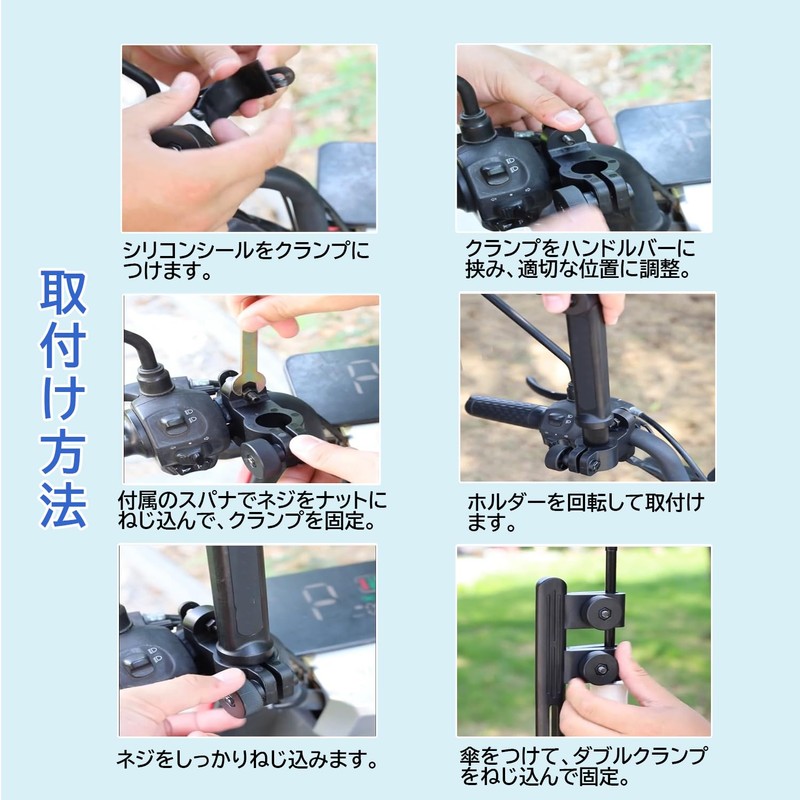 取付け方法

シリコンシールをクランプにつけます。

クランプをハンドルバーに挟み、適切な位置に調整。

付属のスパナでネジをナットにねじ込んで、クランプを固定。

ホルダーを回転して取付けます。

ネジをしっかりねじ込みます。

傘をつけて、ダブルクランプをねじ込んで固定。