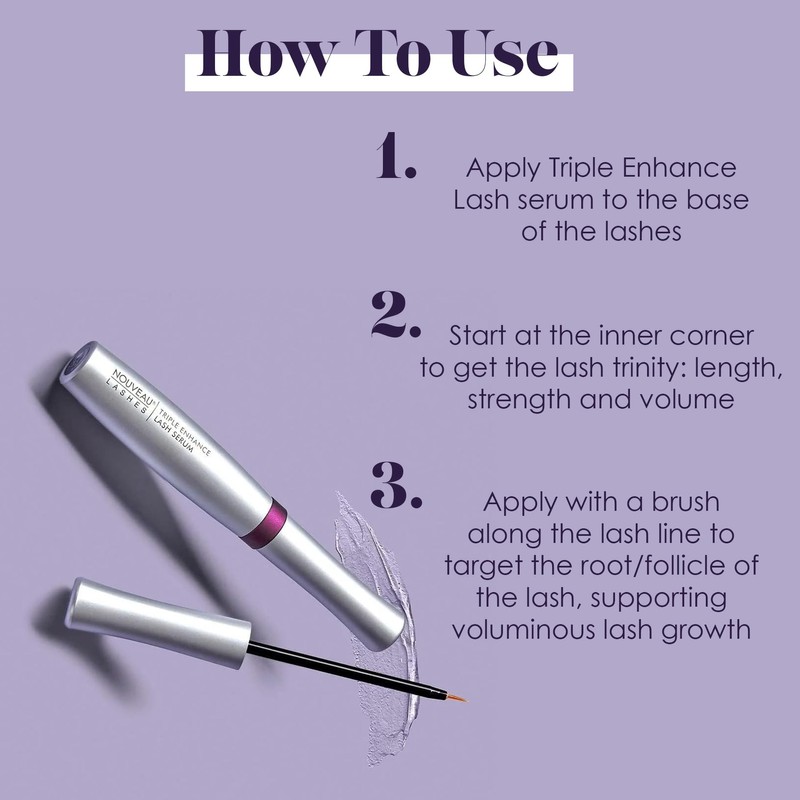 How To Use

1. Apply Triple Enhance Lash serum to the base of the lashes

2. Start at the inner corner to get the lash trinity: length, strength and volume

3. Apply with a brush along the lash line to target the root/follicle of the lash, supporting voluminous lash growth

NOUVEAU LASHES TRIPLE ENHANCE LASH SERUM