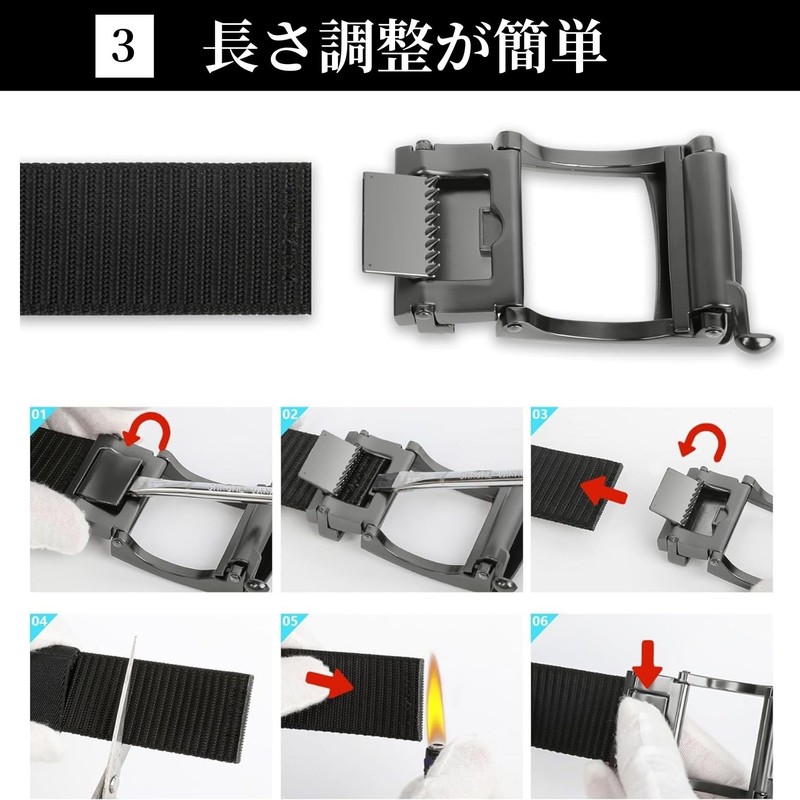 3 長さ調整が簡単

01

02

03

04

05

06