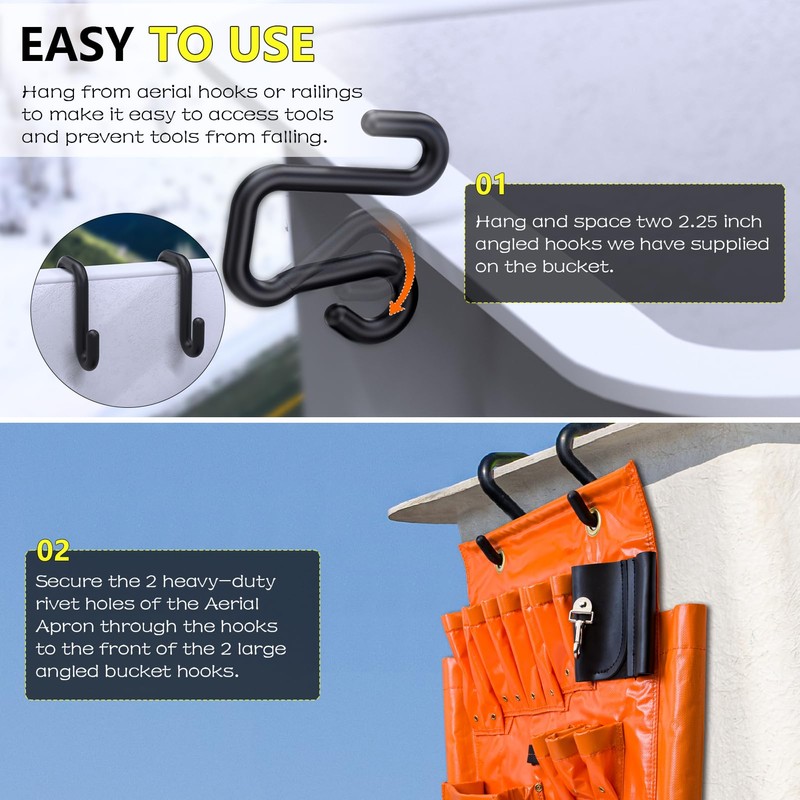 EASY TO USE

Hang from aerial hooks or railings to make it easy to access tools and prevent tools from falling.

01

Hang and space two 2.25 inch angled hooks we have supplied on the bucket.

02

Secure the 2 heavy-duty rivet holes of the Aerial Apron through the hooks to the front of the 2 large angled bucket hooks.