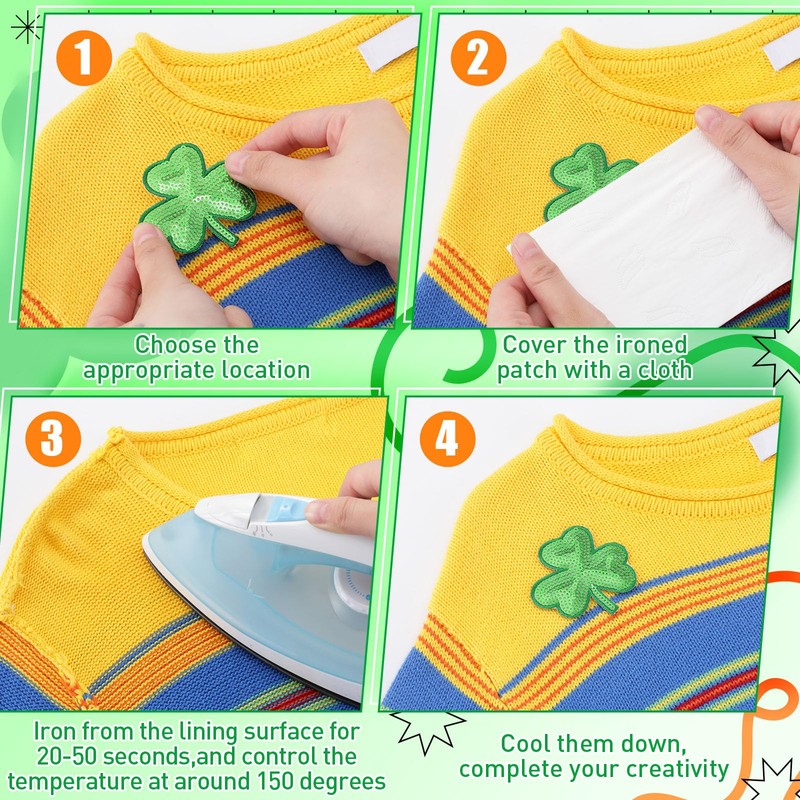 1

Choose the appropriate location

2

Cover the ironed patch with a cloth

3

Iron from the lining surface for 20-50 seconds,and control the temperature at around 150 degrees

4

Cool them down, complete your creativity