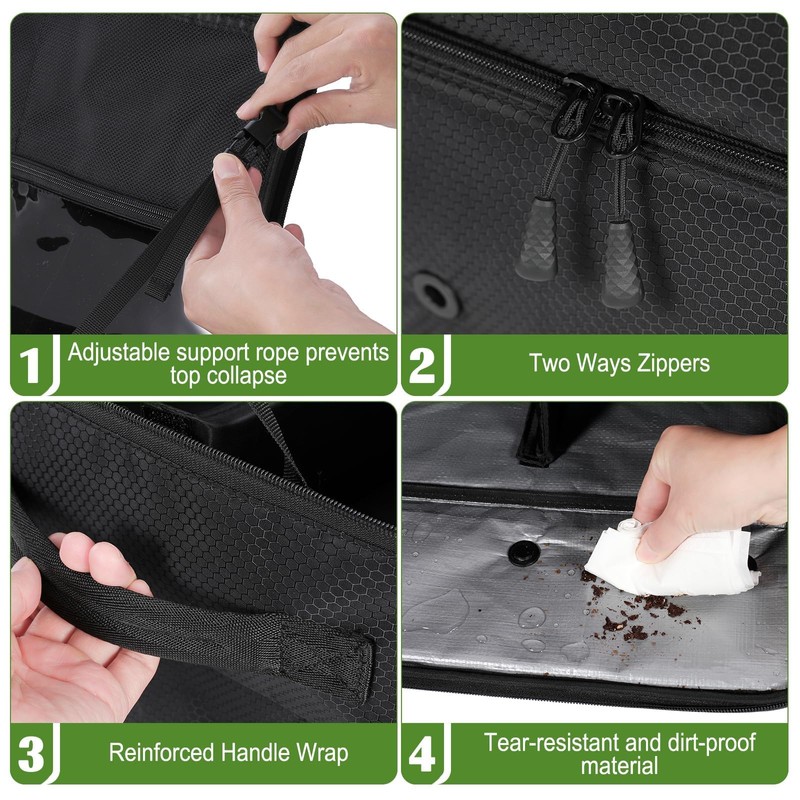 1 Adjustable support rope prevents top collapse

2 Two Ways Zippers

3 Reinforced Handle Wrap

4 Tear-resistant and dirt-proof material