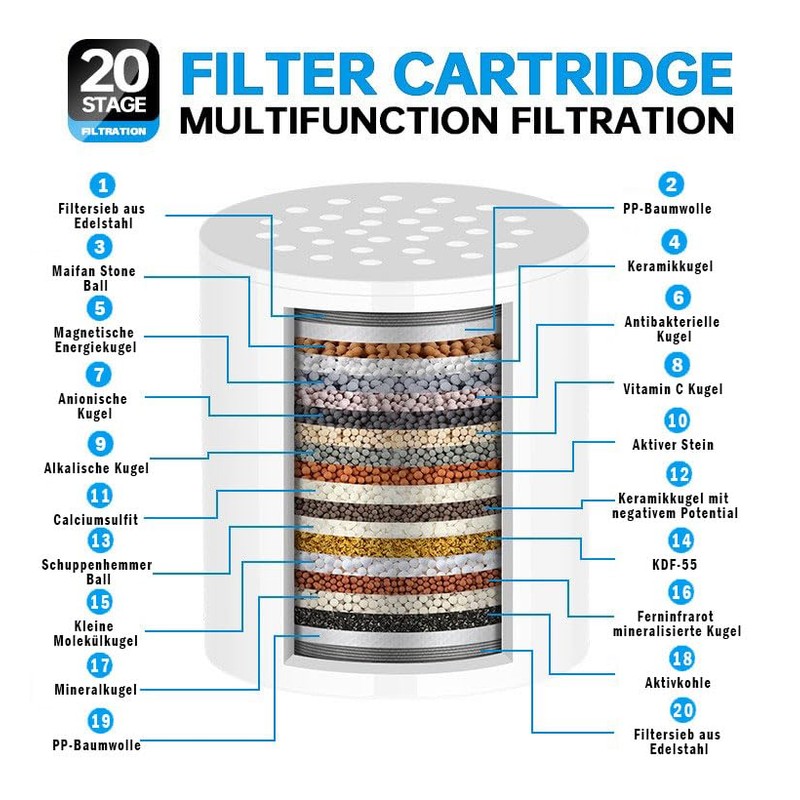 20
STAGE
FILTRATION

FILTER CARTRIDGE
MULTIFUNCTION FILTRATION

1
Filtersieb aus Edelstahl

3
Maifan Stone Ball

5
Magnetische Energiekugel

7
Anionische Kugel

9
Alkalische Kugel

11
Calciumsulfit

13
Schuppenhemmer Ball

15
Kleine Molekülkugel

17
Mineralkugel

19
PP-Baumwolle

2
PP-Baumwolle

4
Keramikkugel

6
Antibakterielle Kugel

8
Vitamin C Kugel

10
Aktiver Stein

12
Keramikkugel mit negativem Potential

14
KDF-55

16
Ferninfrarot mineralisierte Kugel

18
Aktivkohle

20
Filtersieb aus Edelstahl