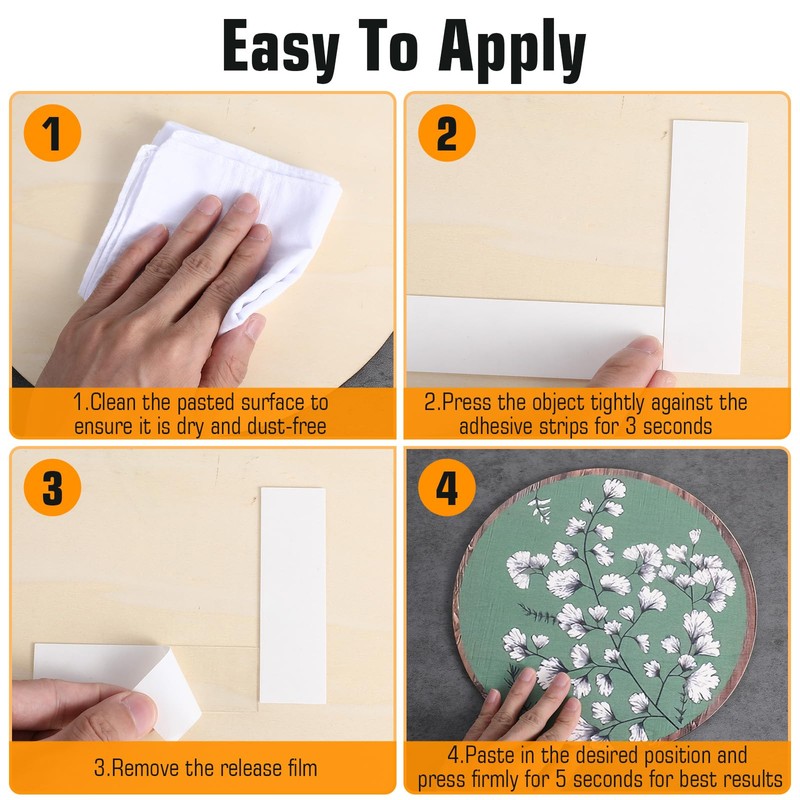 Easy To Apply

1

1.Clean the pasted surface to ensure it is dry and dust-free

2

2.Press the object tightly against the adhesive strips for 3 seconds

3

3.Remove the release film

4

4.Paste in the desired position and press firmly for 5 seconds for best results