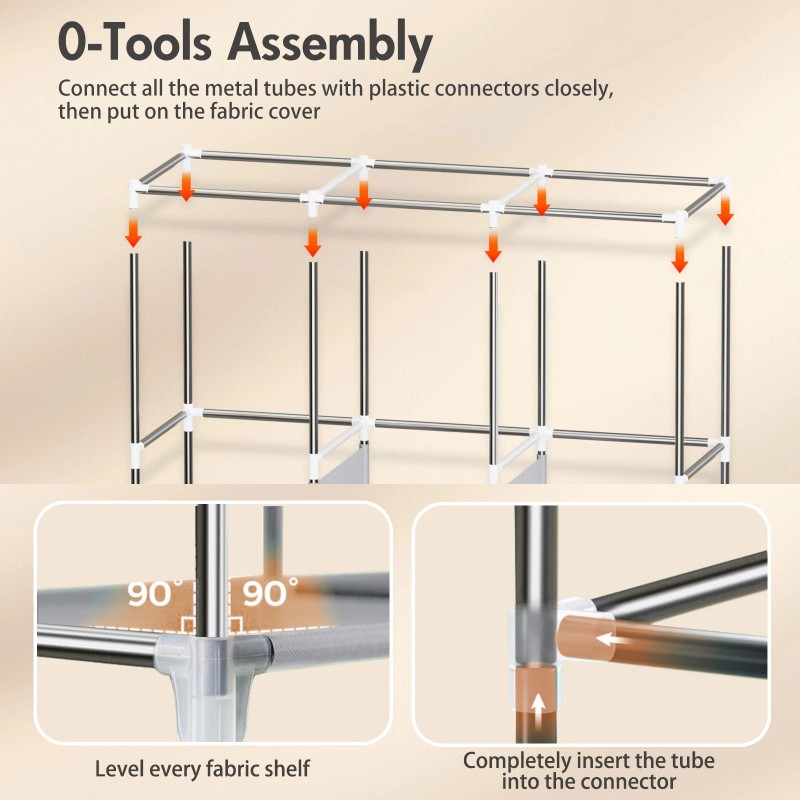 0-Tools Assembly

Connect all the metal tubes with plastic connectors closely, then put on the fabric cover

90° 90°

Level every fabric shelf

Completely insert the tube into the connector