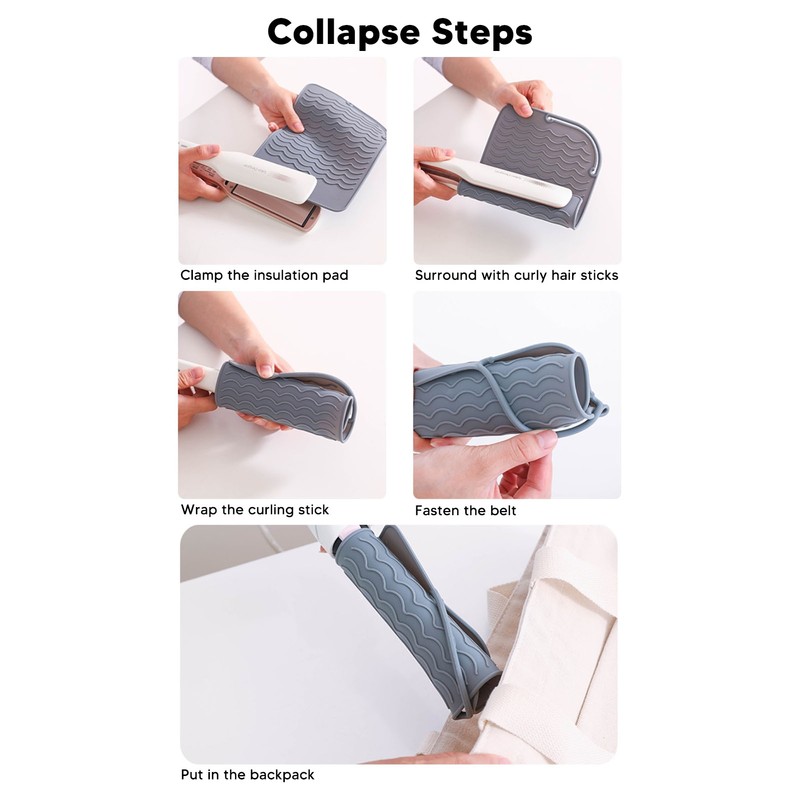 Collapse Steps

Clamp the insulation pad

Surround with curly hair sticks

Wrap the curling stick

Fasten the belt

Put in the backpack