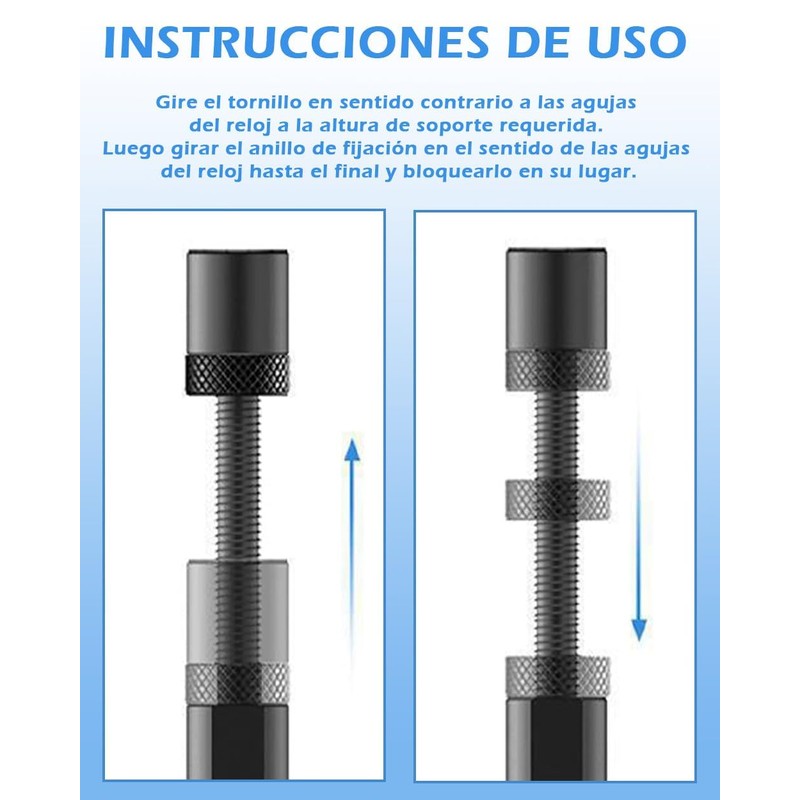 INSTRUCCIONES DE USO

Gire el tornillo en sentido contrario a las agujas del reloj a la altura de soporte requerida.
Luego girar el anillo de fijación en el sentido de las agujas del reloj hasta el final y bloquearlo en su lugar.