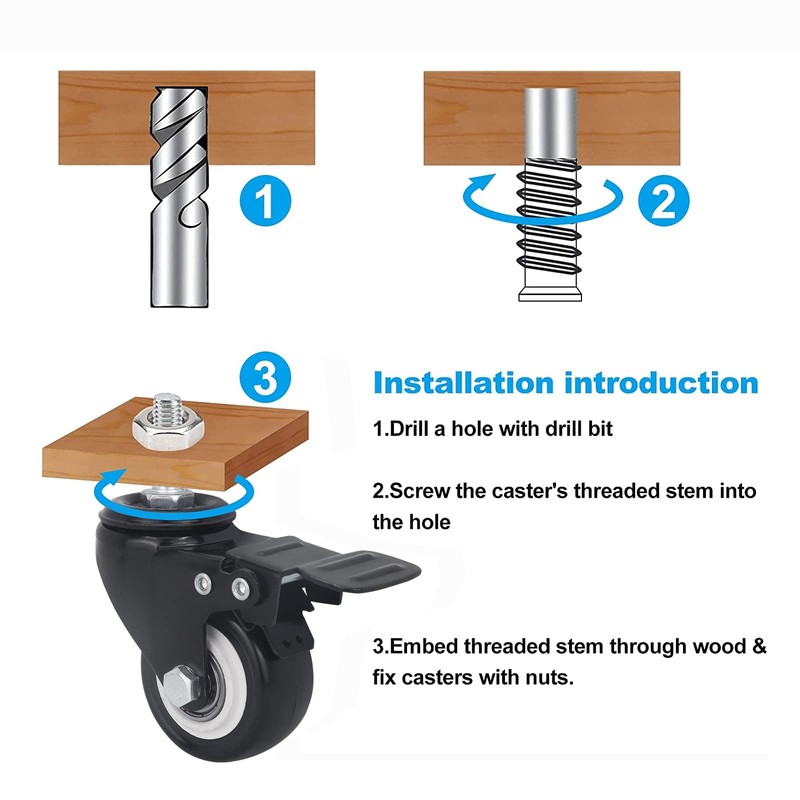 1

2

3

Installation introduction

1.Drill a hole with drill bit

2.Screw the caster's threaded stem into the hole

3.Embed threaded stem through wood & fix casters with nuts.