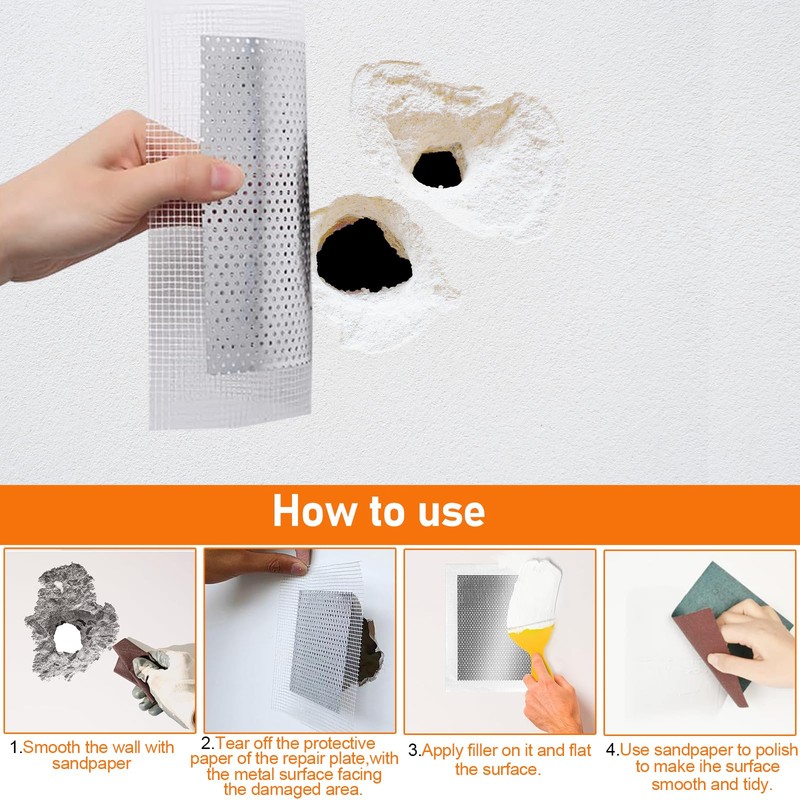 How to use

1.Smooth the wall with sandpaper

2.Tear off the protective paper of the repair plate,with the metal surface facing the damaged area.

3.Apply filler on it and flat the surface.

4.Use sandpaper to polish to make ihe surface smooth and tidy.